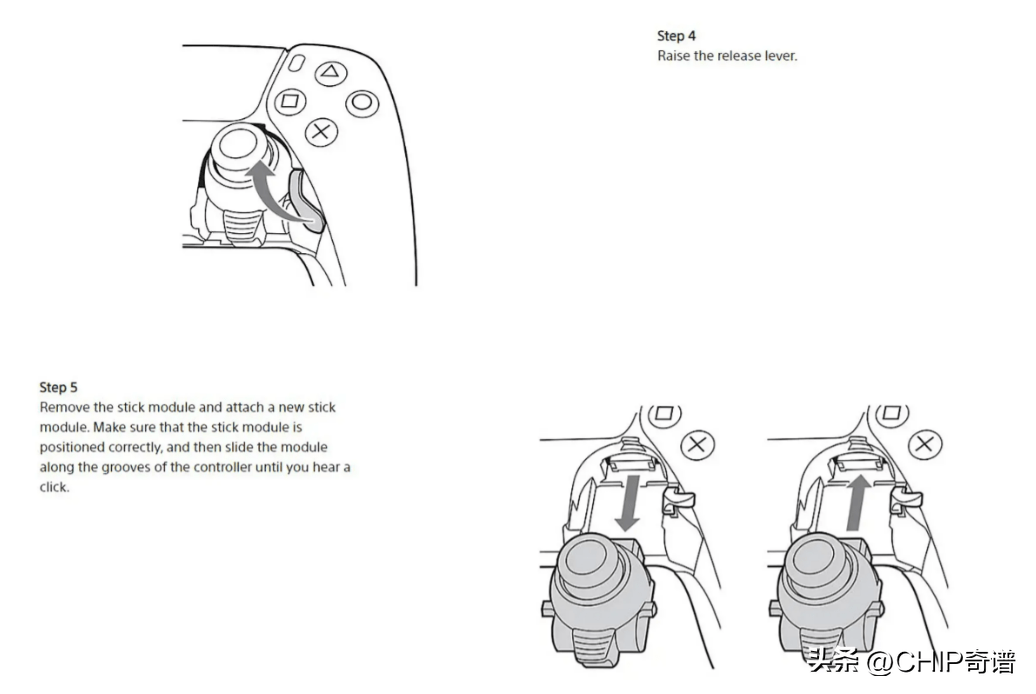 Step 4
Raise the release lever.

Step 5
Remove the stick module and attach a new stick module. Make sure that the stick module is positioned correctly, and then slide the module along the grooves of the controller until you hear a click.

头条 @CHIP奇谱