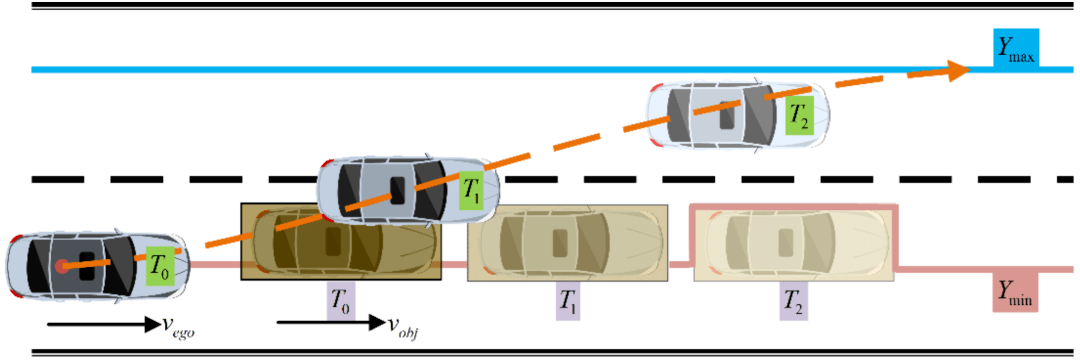 $Y_{\max}$

$T_2$

$T_1$

$T_0$

$T_0$

$T_1$

$T_2$

$Y_{\min}$

$v_{ego}$

$v_{obj}$