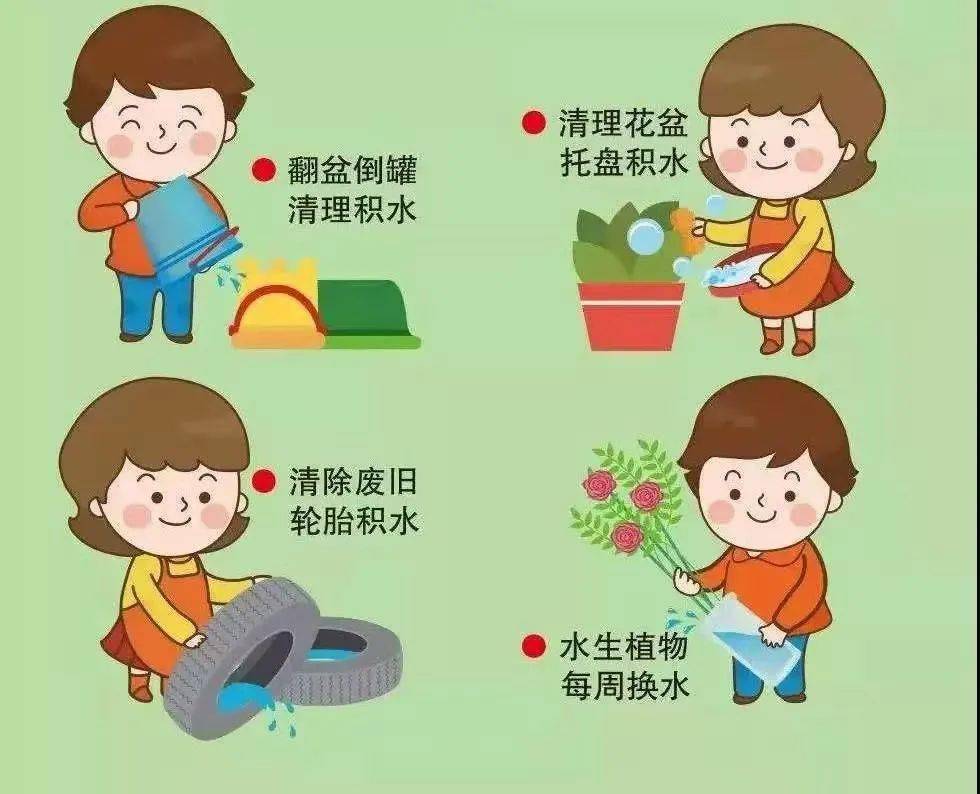 翻盆倒罐
清理积水

清理花盆
托盘积水

清除废旧
轮胎积水

水生植物
每周换水