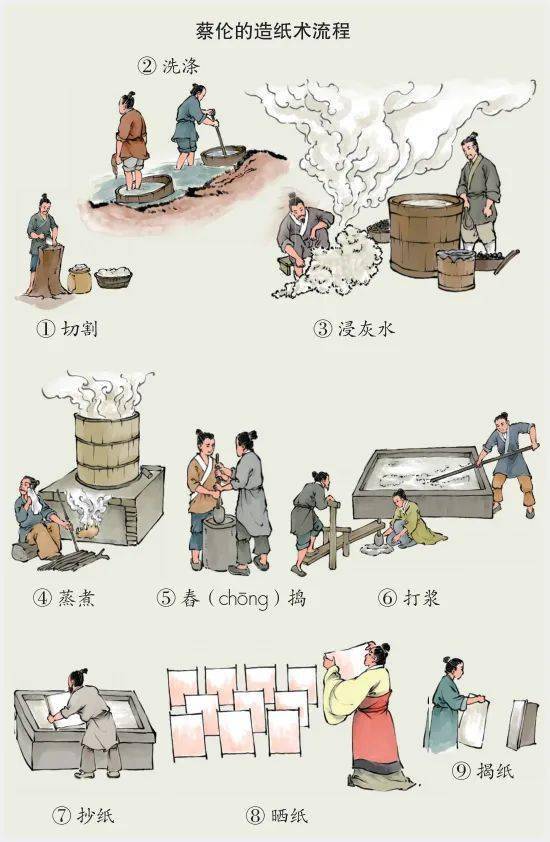 蔡伦的造纸术流程

② 洗涤

① 切割

③ 浸灰水

④ 蒸煮

⑤ 舂（chōng）捣

⑥ 打浆

⑦ 抄纸

⑧ 晒纸

⑨ 揭纸