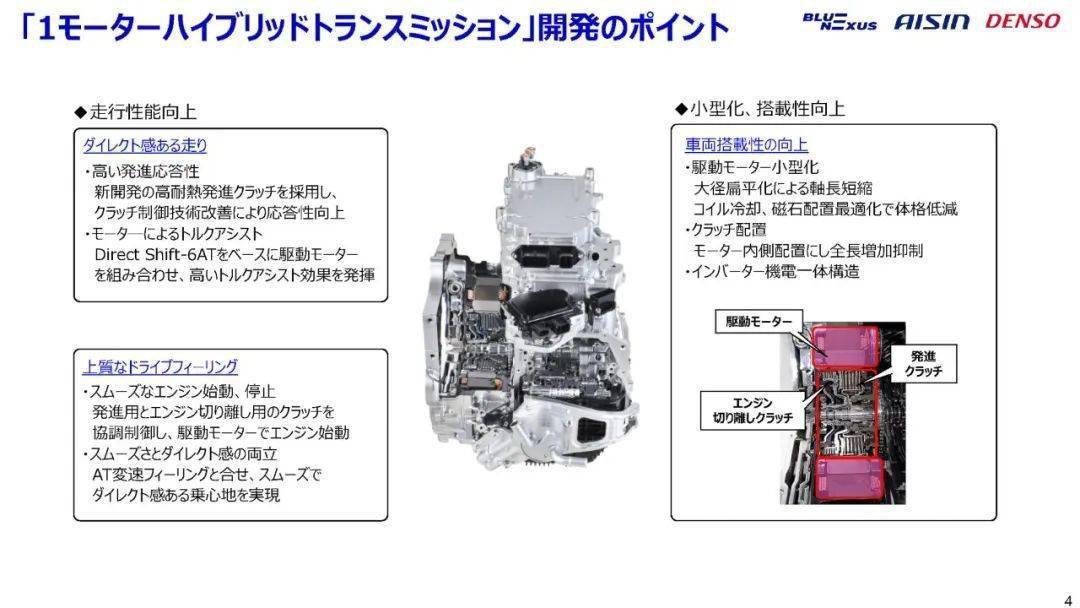 「1モーターハイブリッドトランスミッション」開発のポイント

BLUE NEXUS AISIN DENSO

◆走行性能向上

ダイレクト感ある走り
・高い発進応答性
新開発の高耐熱発進クラッチを採用し、クラッチ制御技術改善により応答性向上
・モーターによるトルクアシスト
Direct Shift-6ATをベースに駆動モーターを組み合わせ、高いトルクアシスト効果を発揮

上質なドライブフィーリング
・スムーズなエンジン始動、停止
発進用とエンジン切り離し用のクラッチを協調制御し、駆動モーターでエンジン始動
・スムーズさとダイレクト感の両立
AT変速フィーリングと合せ、スムーズでダイレクト感ある乗心地を実現

◆小型化、搭載性向上

車両搭載性の向上
・駆動モーター小型化
大径扁平化による軸長短縮
コイル冷却、磁石配置最適化で体格低減
・クラッチ配置
モーター内側配置にし全長増加抑制
・インバーター機電一体構造

駆動モーター
発進クラッチ
エンジン切り離しクラッチ

4