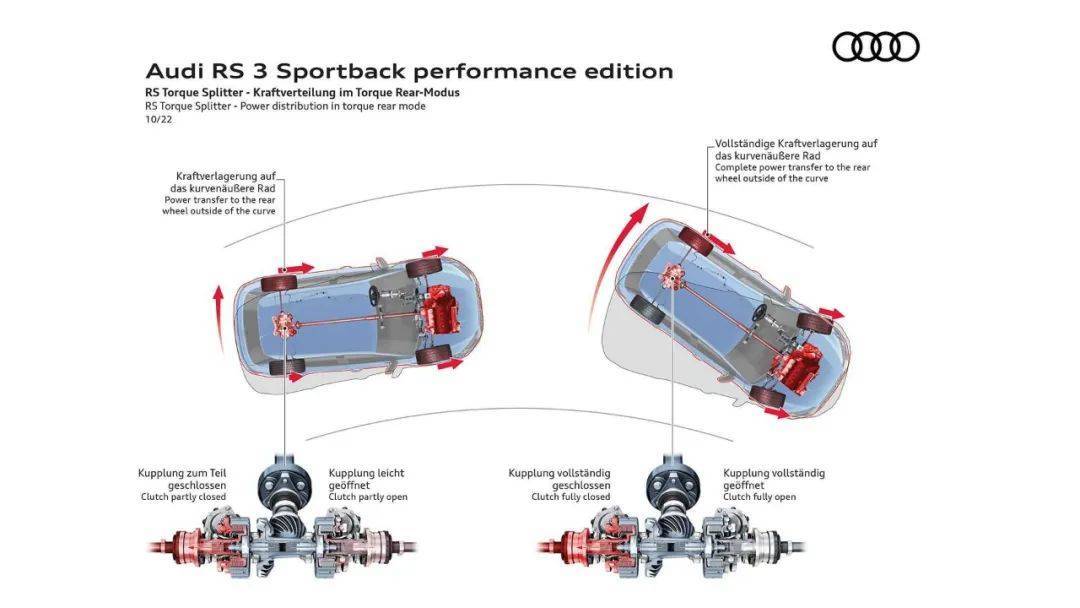 Audi RS 3 Sportback performance edition
RS Torque Splitter - Kraftverteilung im Torque Rear-Modus
RS Torque Splitter - Power distribution in torque rear mode
10/22

Kraftverlagerung auf das kurvenäußere Rad
Power transfer to the rear wheel outside of the curve

Vollständige Kraftverlagerung auf das kurvenäußere Rad
Complete power transfer to the rear wheel outside of the curve

Kupplung zum Teil geschlossen
Clutch partly closed

Kupplung leicht geöffnet
Clutch partly open

Kupplung vollständig geschlossen
Clutch fully closed

Kupplung vollständig geöffnet
Clutch fully open