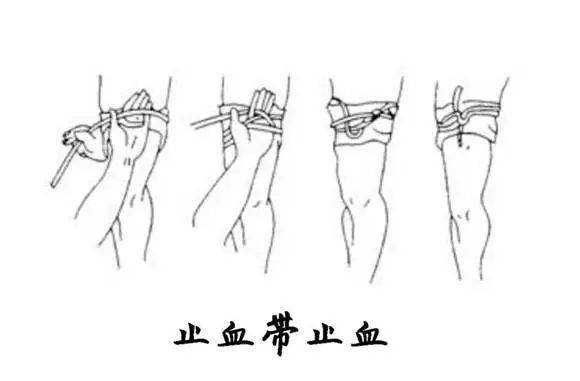 止血带止血