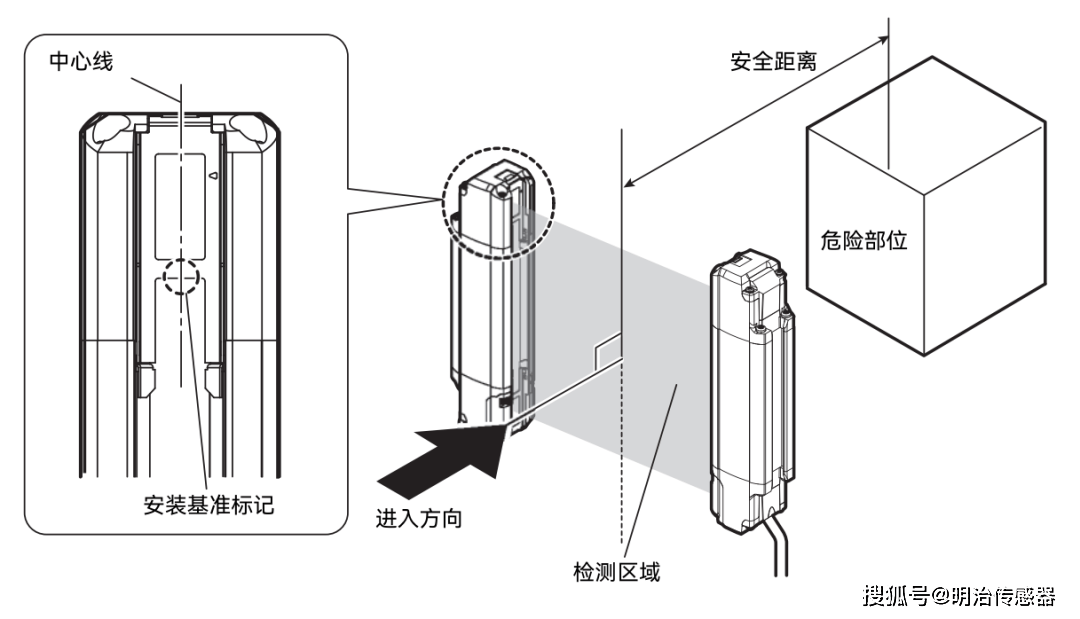 中心线

安装基准标记

安全距离

危险部位

进入方向

检测区域

搜狐号@明治传感器