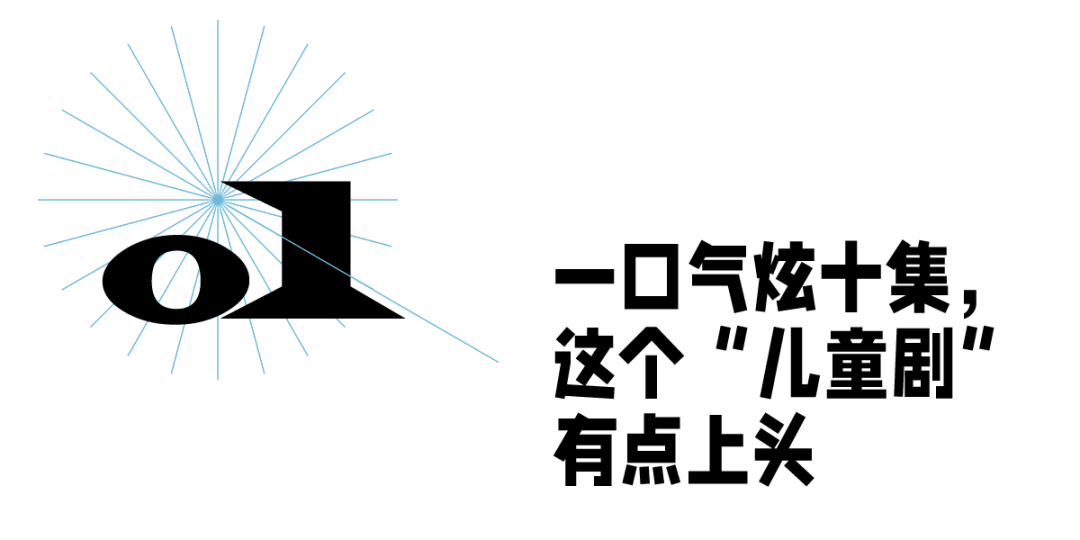 01

一口气炫十集，
这个“儿童剧”
有点上头