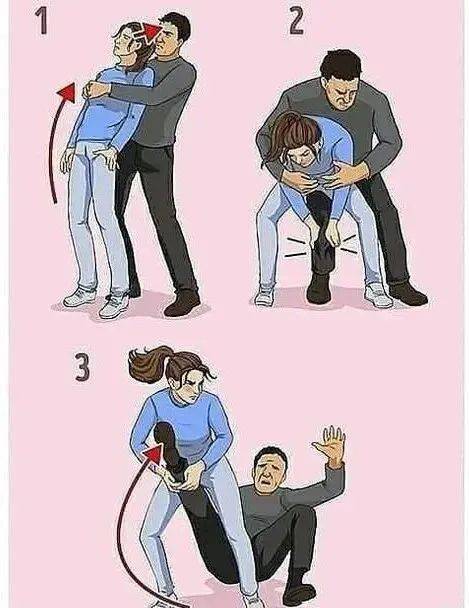 1

2

3