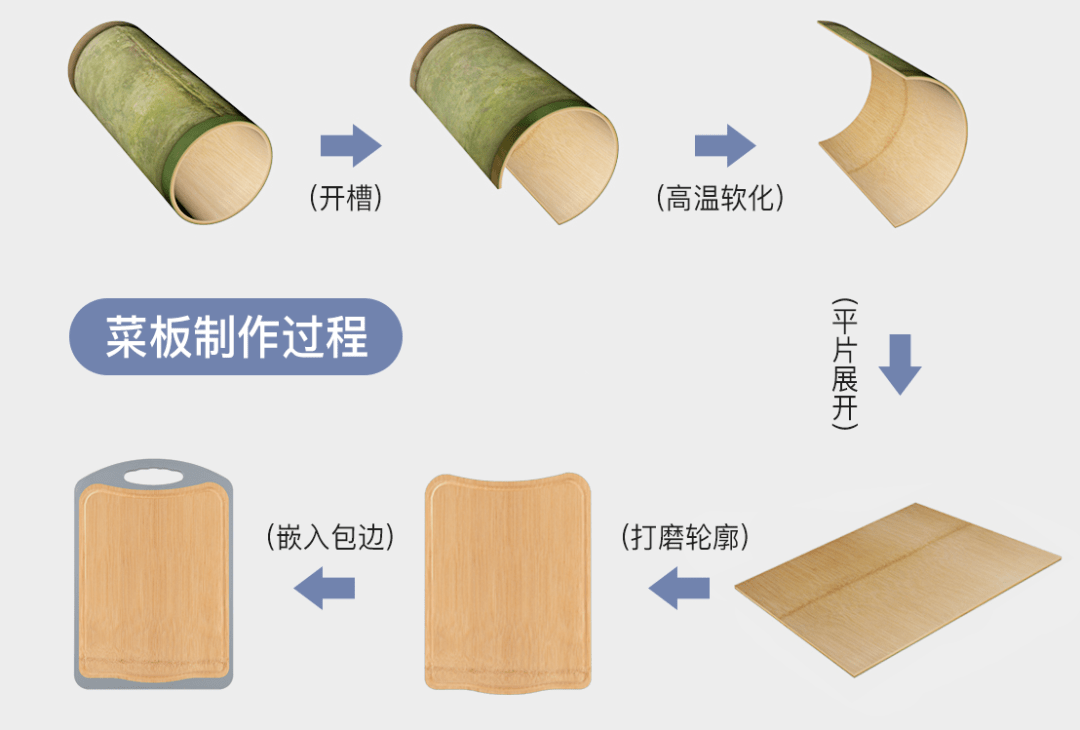 (开槽)

(高温软化)

菜板制作过程

(平片展开)

(嵌入包边)

(打磨轮廓)