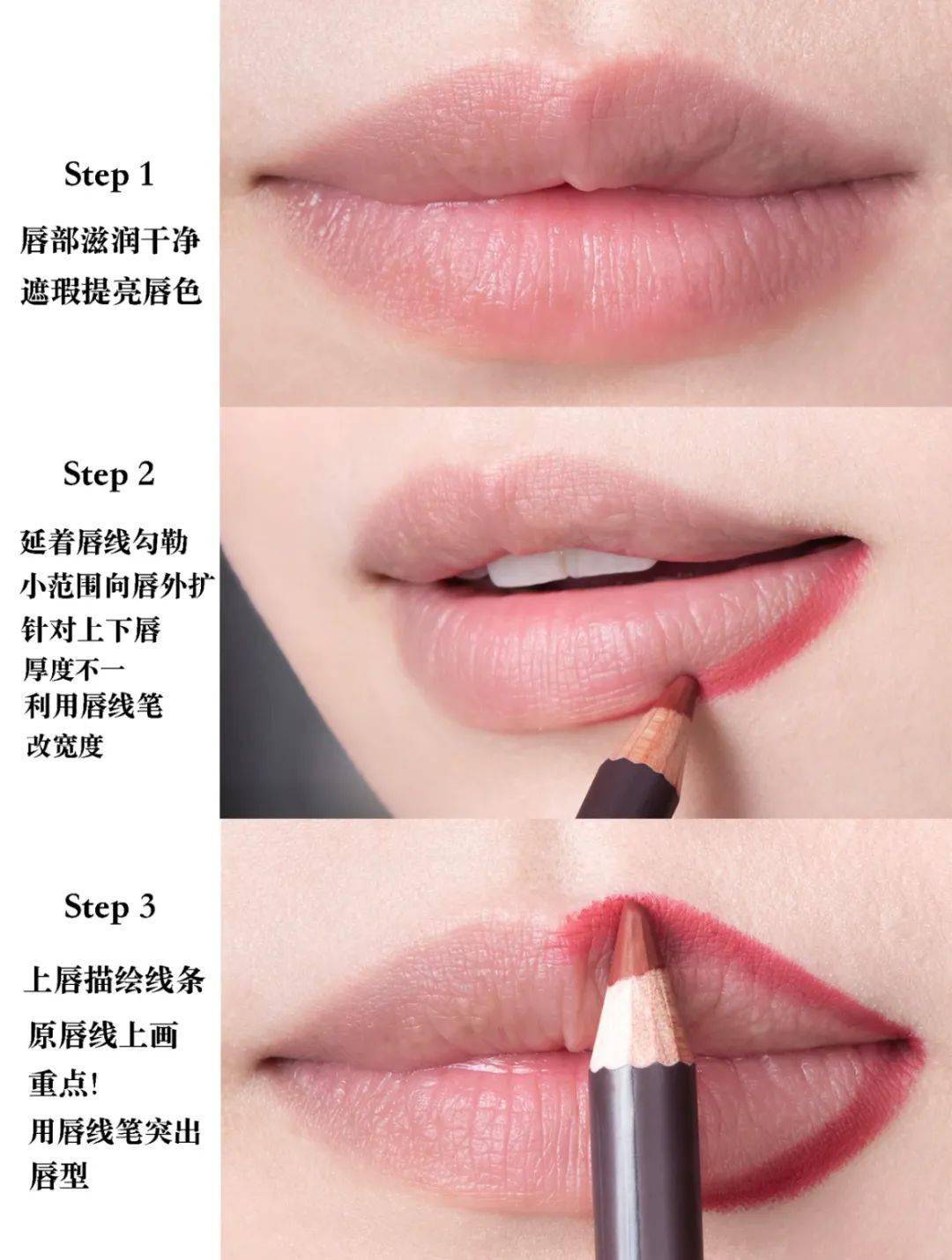 Step 1

唇部滋润干净
遮瑕提亮唇色

Step 2

延着唇线勾勒
小范围向唇外扩
针对上下唇
厚度不一
利用唇线笔
改宽度

Step 3

上唇描绘线条
原唇线上画
重点!
用唇线笔突出
唇型