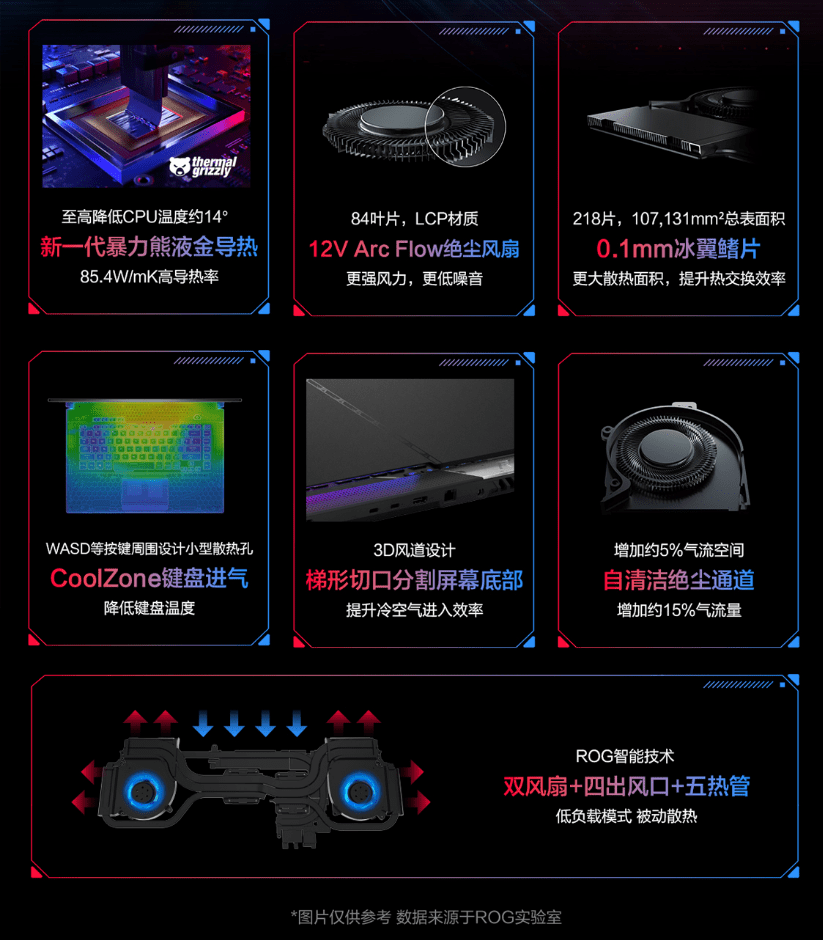 thermal grizzly

至高降低CPU温度约14°
新一代暴力熊液金导热
85.4W/mK高导热率

84叶片，LCP材质
12V Arc Flow绝尘风扇
更强风力，更低噪音

218片，107,131mm²总表面积
0.1mm冰翼鳍片
更大散热面积，提升热交换效率

WASD等按键周围设计小型散热孔
CoolZone键盘进气
降低键盘温度

3D风道设计
梯形切口分割屏幕底部
提升冷空气进入效率

增加约5%气流空间
自清洁绝尘通道
增加约15%气流量

ROG智能技术
双风扇+四出风口+五热管
低负载模式 被动散热

*图片仅供参考 数据来源于ROG实验室