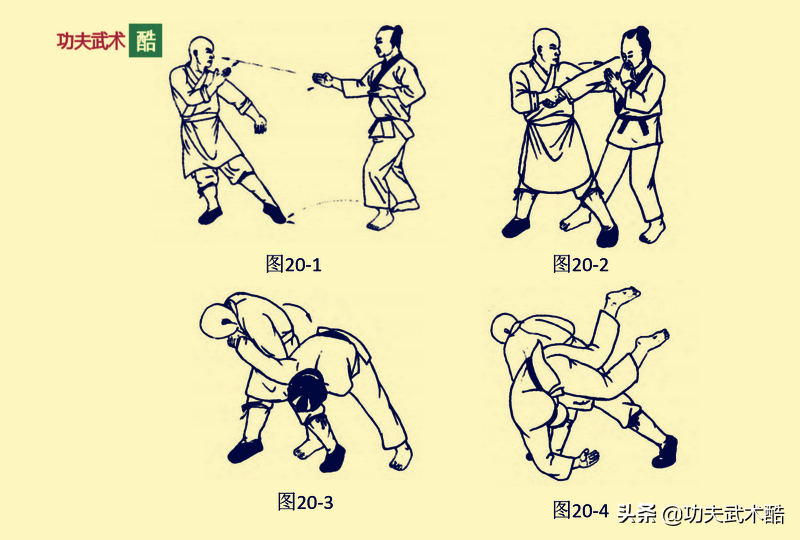 功夫武术 酷

图20-1

图20-2

图20-3

图20-4

头条 @功夫武术酷