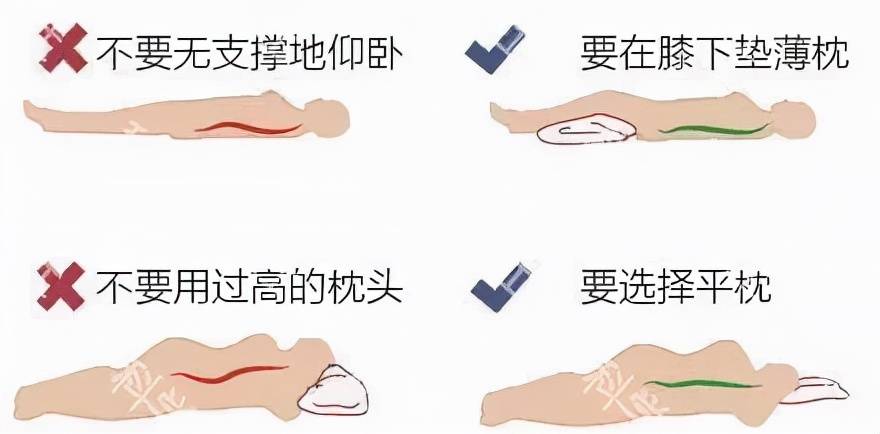 不要无支撑地仰卧

要在膝下垫薄枕

不要用过高的枕头

要选择平枕