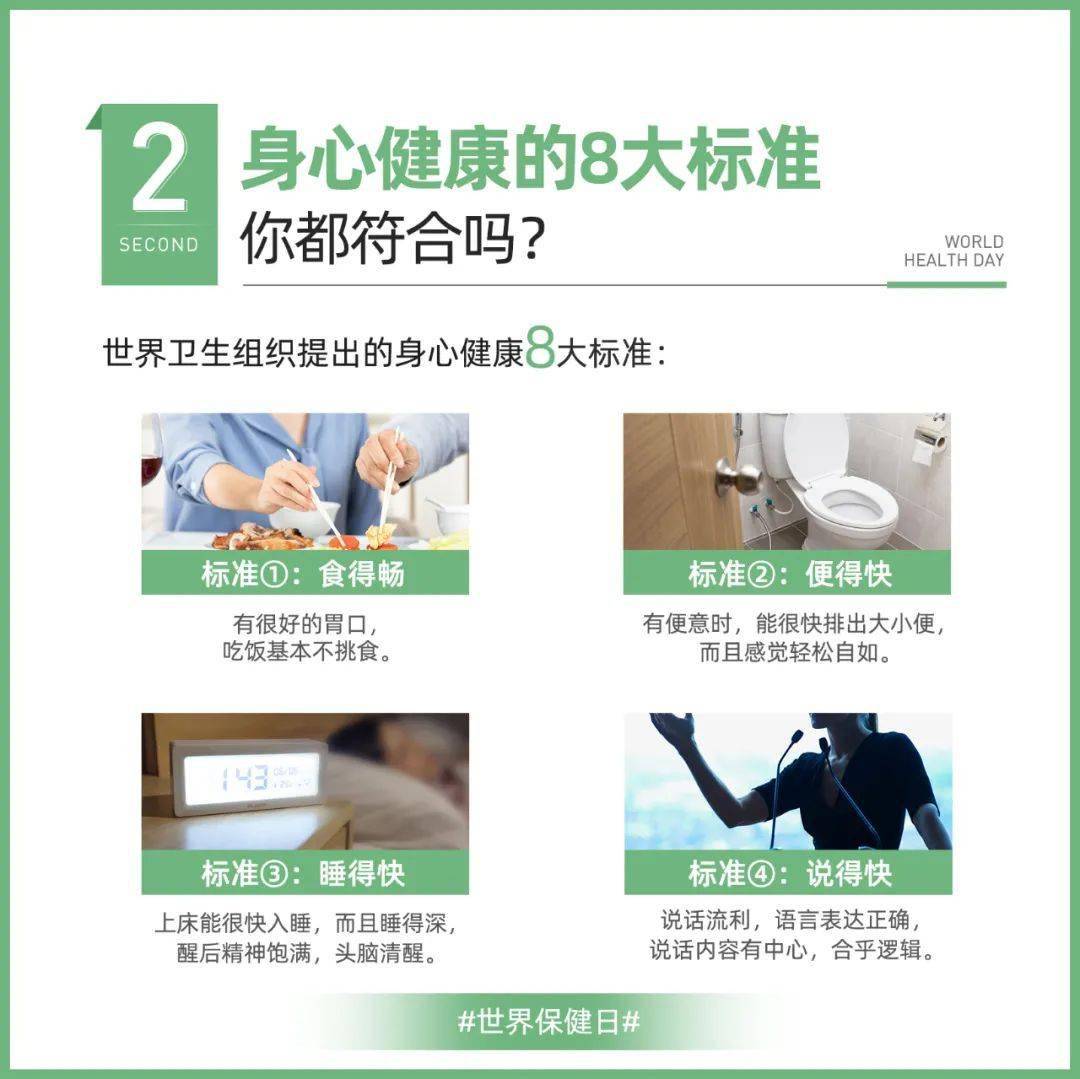 2
SECOND

身心健康的8大标准
你都符合吗？

WORLD
HEALTH DAY

世界卫生组织提出的身心健康8大标准：

标准①：食得畅
有很好的胃口，吃饭基本不挑食。

标准②：便得快
有便意时，能很快排出大小便，而且感觉轻松自如。

143

标准③：睡得快
上床能很快入睡，而且睡得深，醒后精神饱满，头脑清醒。

标准④：说得快
说话流利，语言表达正确，说话内容有中心，合乎逻辑。

#世界保健日#