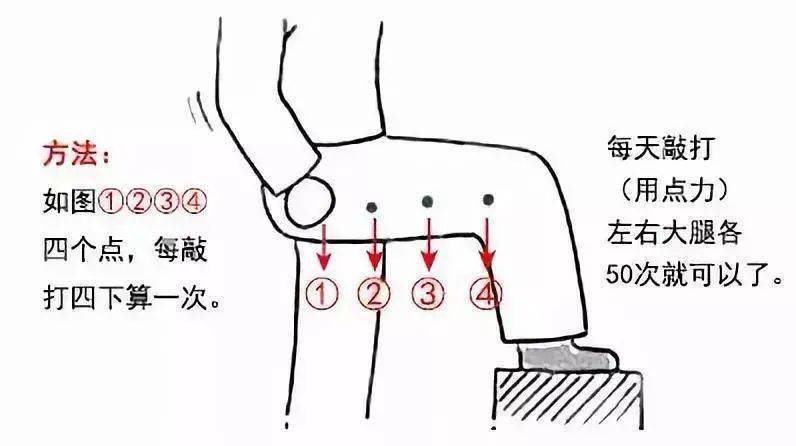 方法：
如图①②③④
四个点，每敲
打四下算一次。

① ② ③ ④

每天敲打
（用点力）
左右大腿各
50次就可以了。