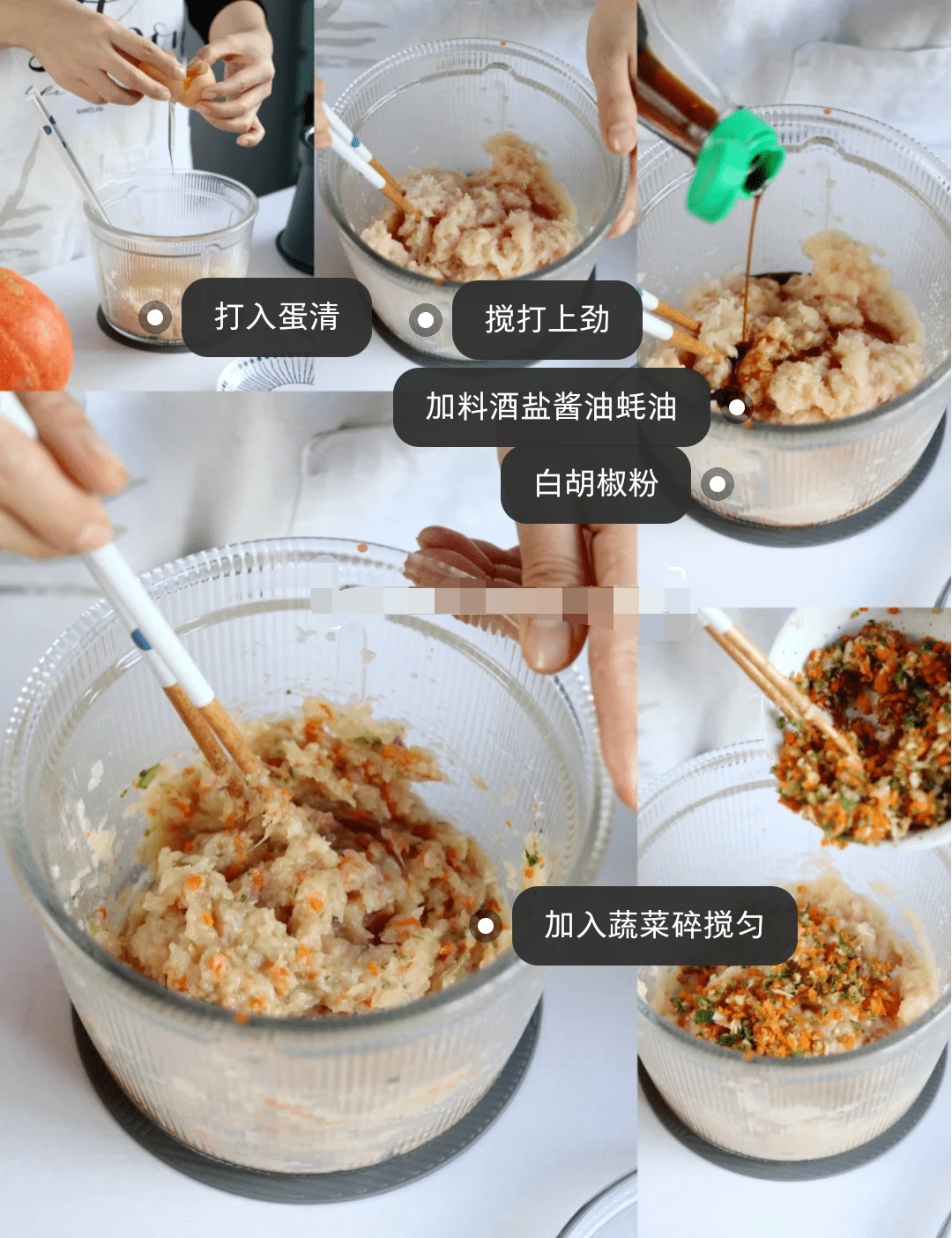 打入蛋清

搅打上劲

加料酒盐酱油蚝油

白胡椒粉

加入蔬菜碎搅匀