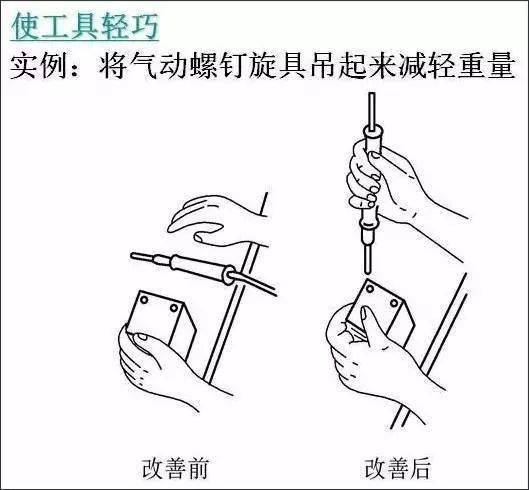 使工具轻巧
实例：将气动螺钉旋具吊起来减轻重量

改善前

改善后