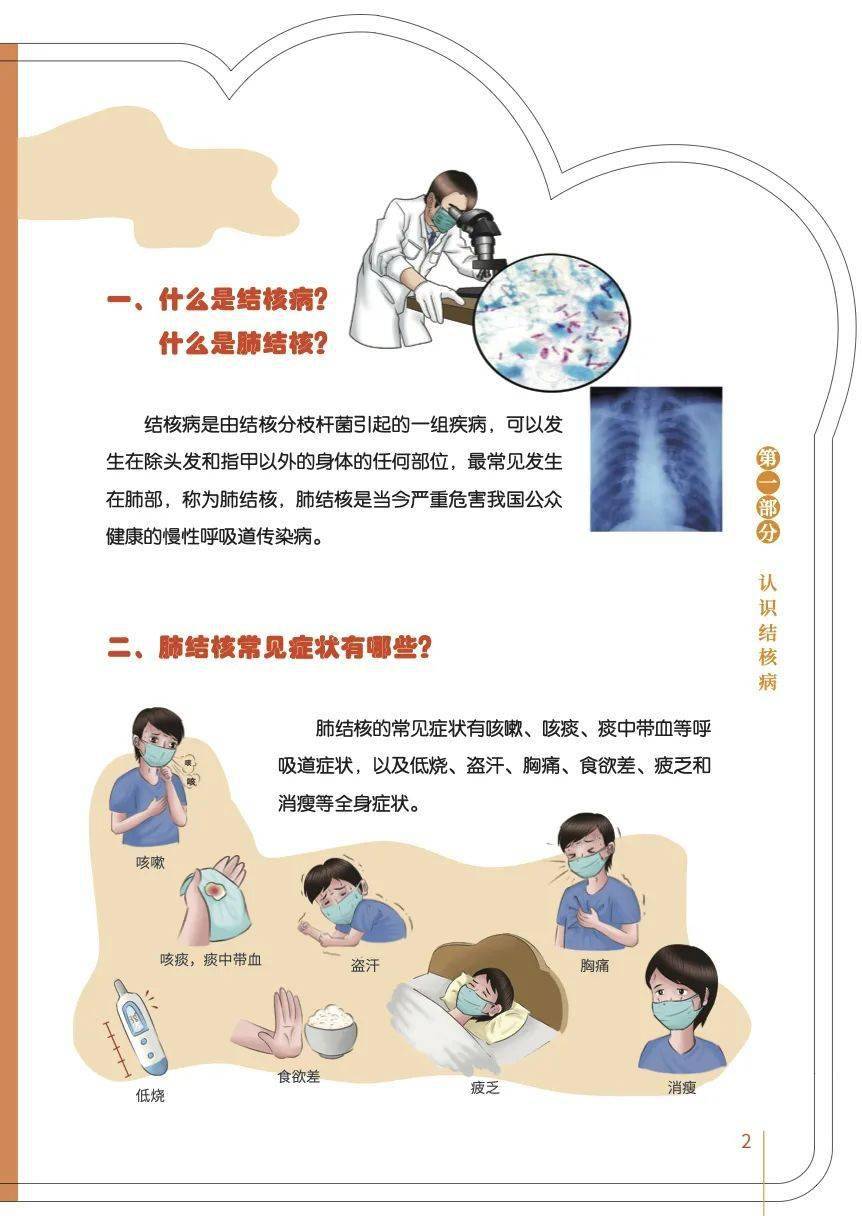 一、什么是结核病？
什么是肺结核？

结核病是由结核分枝杆菌引起的一组疾病，可以发生在除头发和指甲以外的身体的任何部位，最常见发生在肺部，称为肺结核，肺结核是当今严重危害我国公众健康的慢性呼吸道传染病。

第一部分

认识结核病

二、肺结核常见症状有哪些？

肺结核的常见症状有咳嗽、咳痰、痰中带血等呼吸道症状，以及低烧、盗汗、胸痛、食欲差、疲乏和消瘦等全身症状。

咳
咳

咳嗽

咳痰，痰中带血

盗汗

胸痛

低烧

食欲差

疲乏

消瘦

2