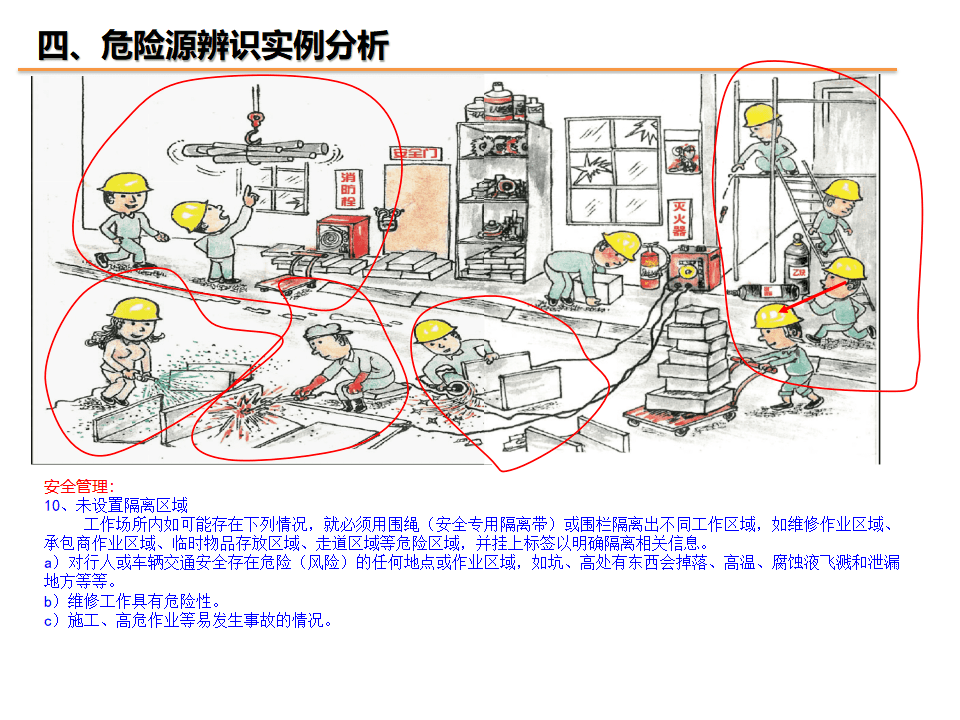 四、危险源辨识实例分析

安全门

消防栓

灭火器

乙炔

安全管理：
10、未设置隔离区域
工作场所内如可能存在下列情况，就必须用围绳（安全专用隔离带）或围栏隔离出不同工作区域，如维修作业区域、承包商作业区域、临时物品存放区域、走道区域等危险区域，并挂上标签以明确隔离相关信息。
a）对行人或车辆交通安全存在危险（风险）的任何地点或作业区域，如坑、高处有东西会掉落、高温、腐蚀液飞溅和泄漏地方等等。
b）维修工作具有危险性。
c）施工、高危作业等易发生事故的情况。