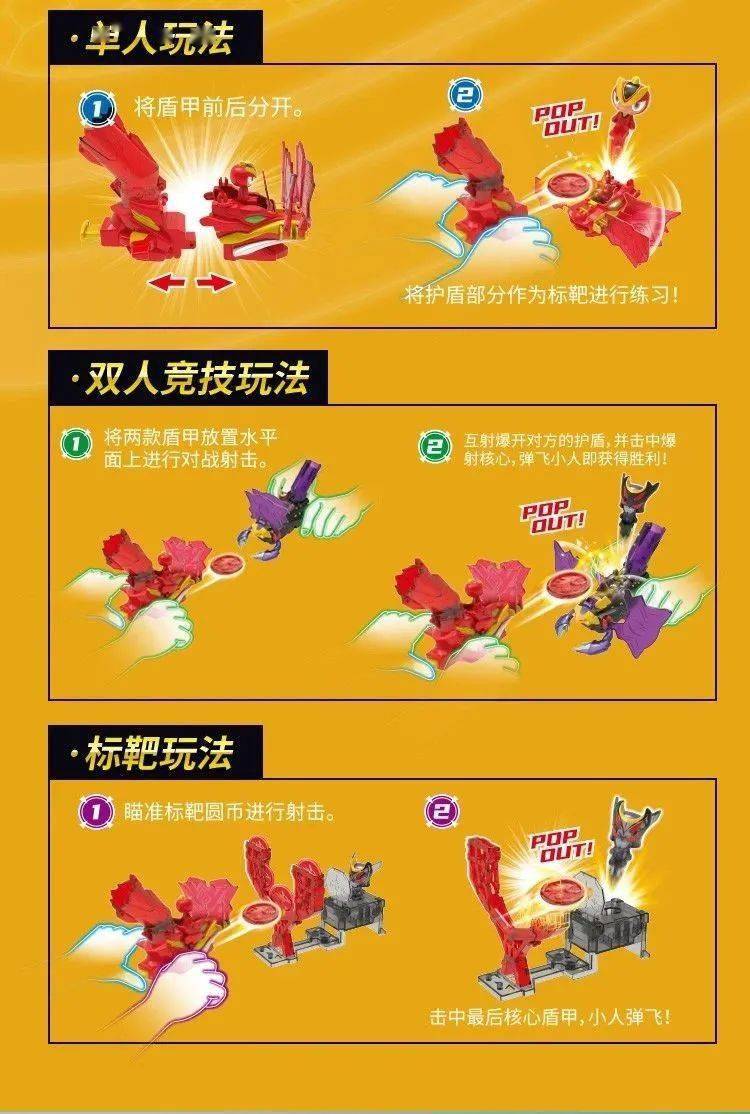 ·单人玩法

1 将盾甲前后分开。

2 POP OUT!

将护盾部分作为标靶进行练习!

·双人竞技玩法

1 将两款盾甲放置水平面上进行对战射击。

2 互射爆开对方的护盾,并击中爆射核心,弹飞小人即获得胜利!

POP OUT!

·标靶玩法

1 瞄准标靶圆币进行射击。

2 POP OUT!

击中最后核心盾甲,小人弹飞!