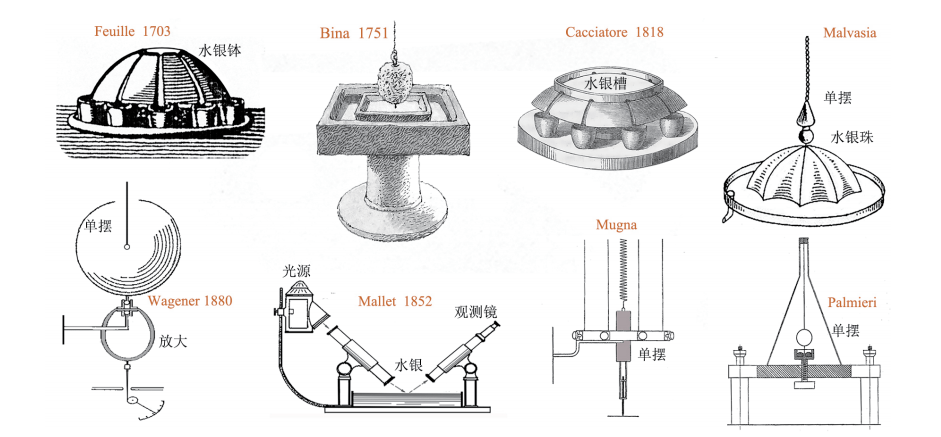 Feuille 1703
水银钵

Bina 1751

Cacciatore 1818
水银槽

Malvasia
单摆
水银珠

单摆
Wagener 1880
放大

光源
Mallet 1852
观测镜
水银

Mugna
单摆

Palmieri
单摆