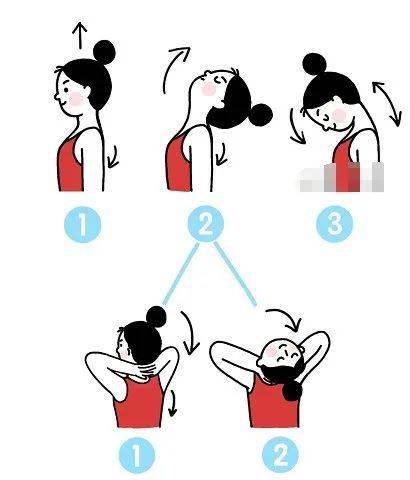 1
2
3
1
2