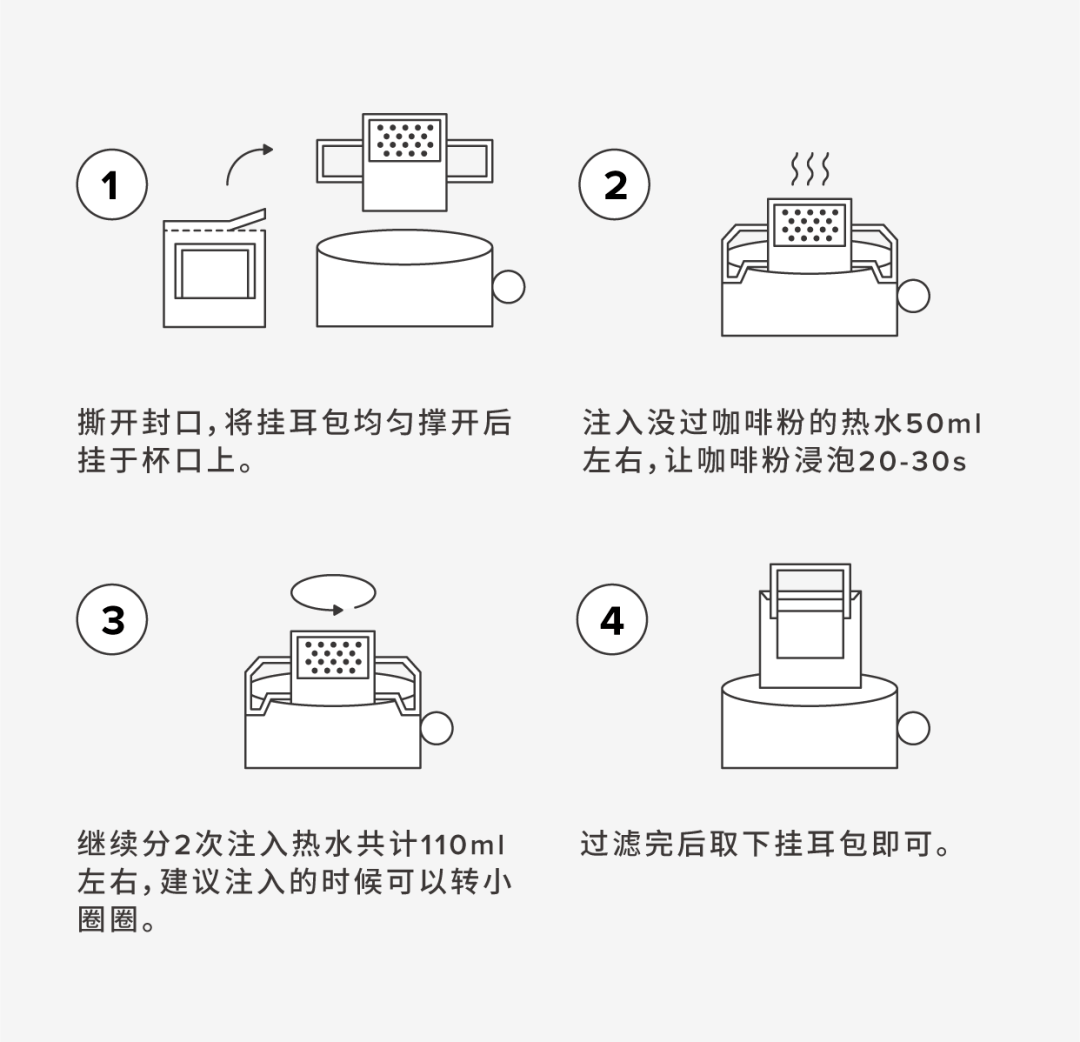 1

撕开封口，将挂耳包均匀撑开后挂于杯口上。

2

注入没过咖啡粉的热水50ml左右，让咖啡粉浸泡20-30s

3

继续分2次注入热水共计110ml左右，建议注入的时候可以转小圈圈。

4

过滤完后取下挂耳包即可。