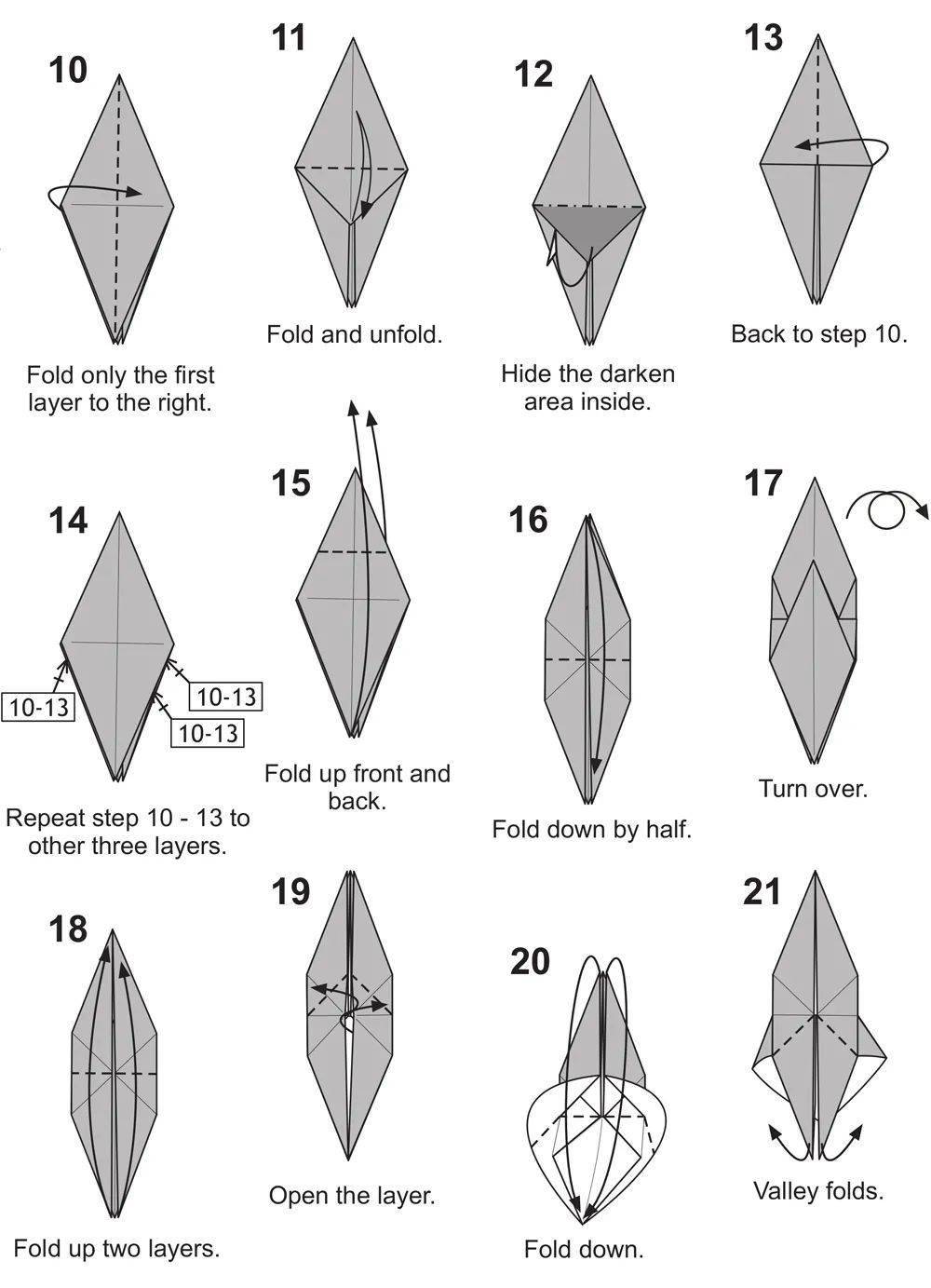 10

Fold only the first layer to the right.

11

Fold and unfold.

12

Hide the darken area inside.

13

Back to step 10.

14

10-13

10-13

10-13

Repeat step 10 - 13 to other three layers.

15

Fold up front and back.

16

Fold down by half.

17

Turn over.

18

Fold up two layers.

19

Open the layer.

20

Fold down.

21

Valley folds.