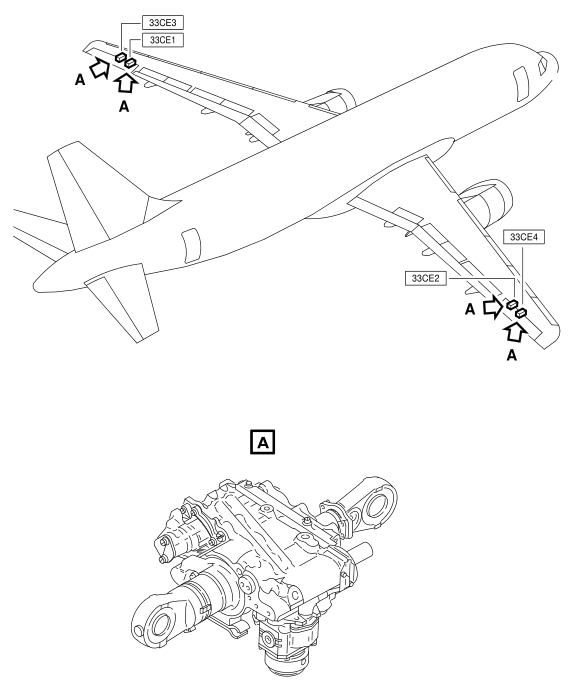 33CE3
33CE1
A
A
33CE4
33CE2
A
A

A