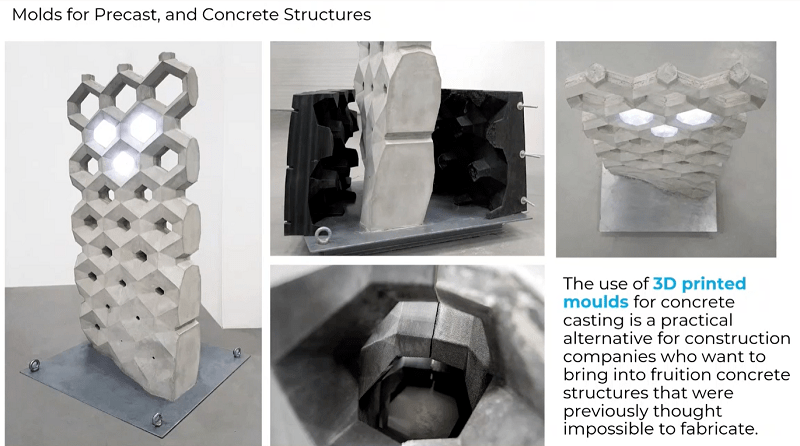 Molds for Precast, and Concrete Structures

The use of 3D printed moulds for concrete casting is a practical alternative for construction companies who want to bring into fruition concrete structures that were previously thought impossible to fabricate.