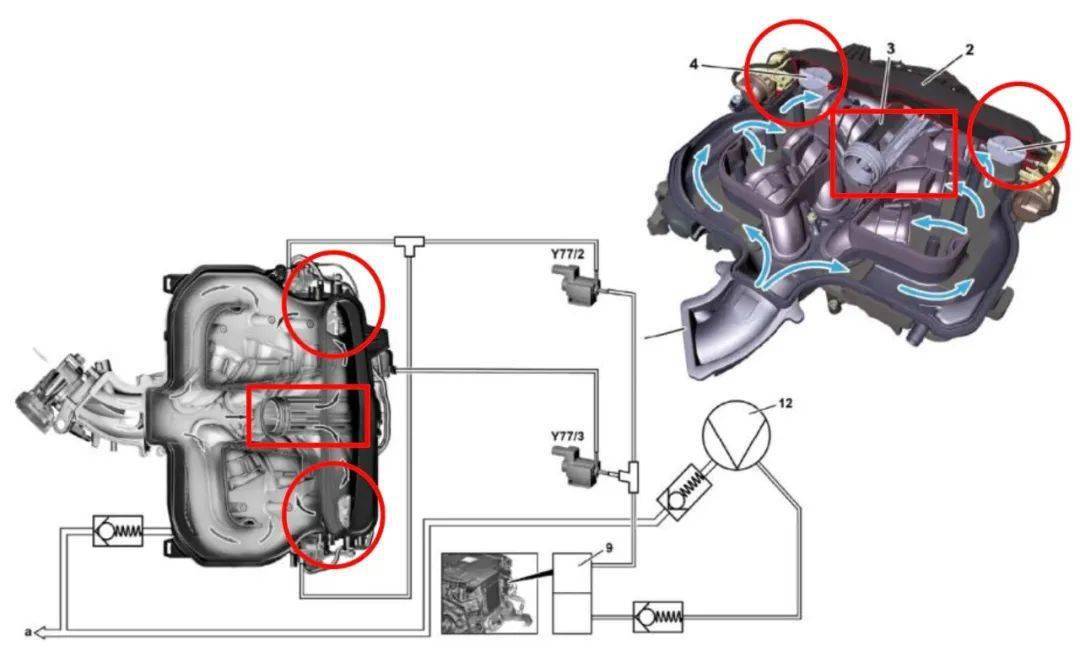 4
3
2
Y77/2
Y77/3
12
9
a