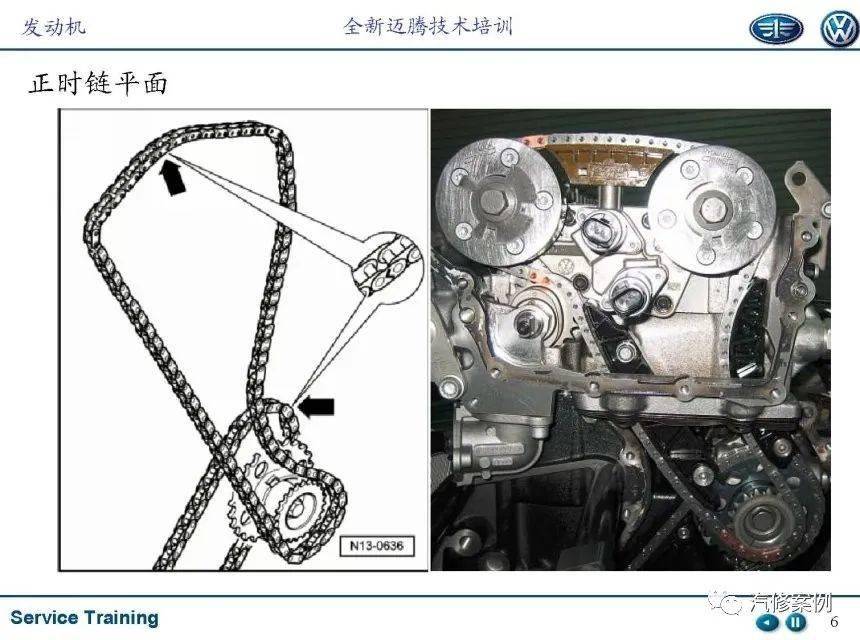 发动机

全新迈腾技术培训

正时链平面

N13-0636

Service Training

汽修案例

6