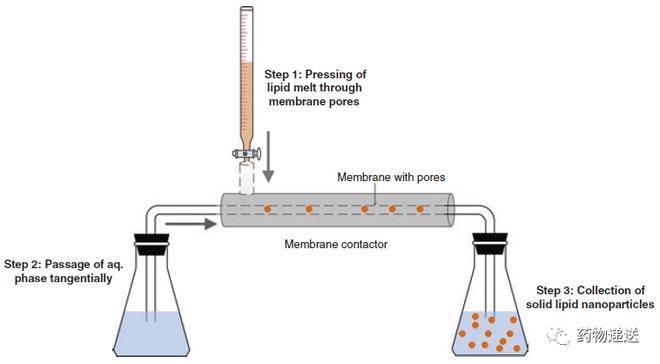 Step 1: Pressing of lipid melt through membrane pores

Membrane with pores

Membrane contactor

Step 2: Passage of aq. phase tangentially

Step 3: Collection of solid lipid nanoparticles

药物递送