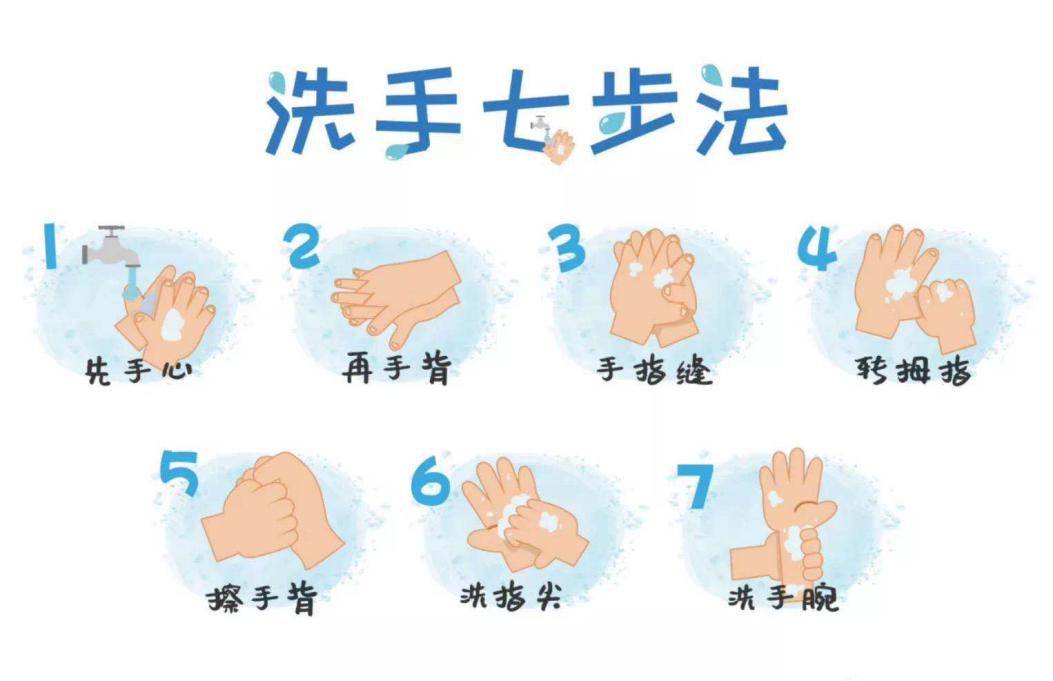 洗手七步法

1
先手心

2
再手背

3
手指缝

4
转拇指

5
擦手背

6
洗指尖

7
洗手腕