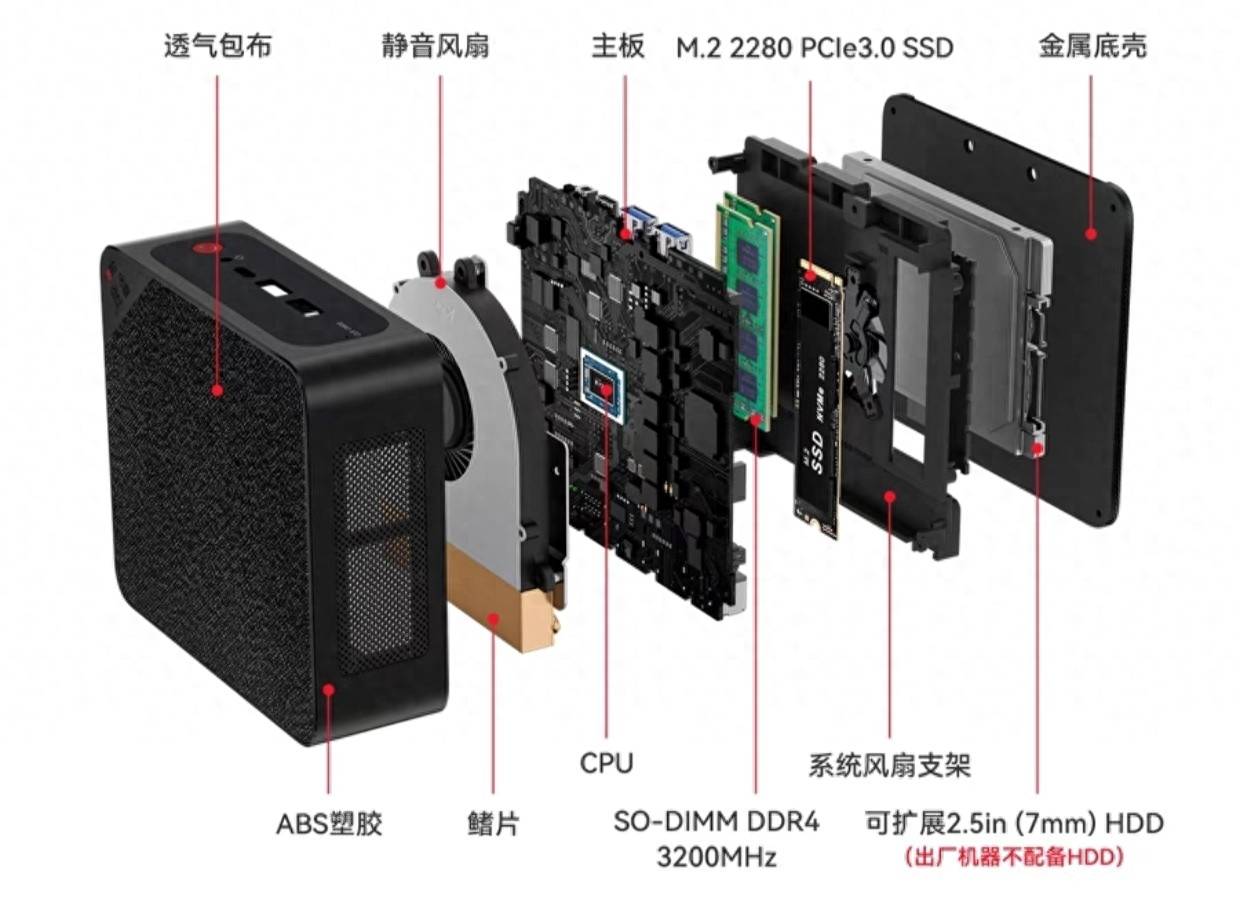 透气包布

静音风扇

主板

M.2 2280 PCIe3.0 SSD

金属底壳

M.2 SSD NVMe 2280

CPU

系统风扇支架

ABS塑胶

鳍片

SO-DIMM DDR4 3200MHz

可扩展2.5in (7mm) HDD
(出厂机器不配备HDD)