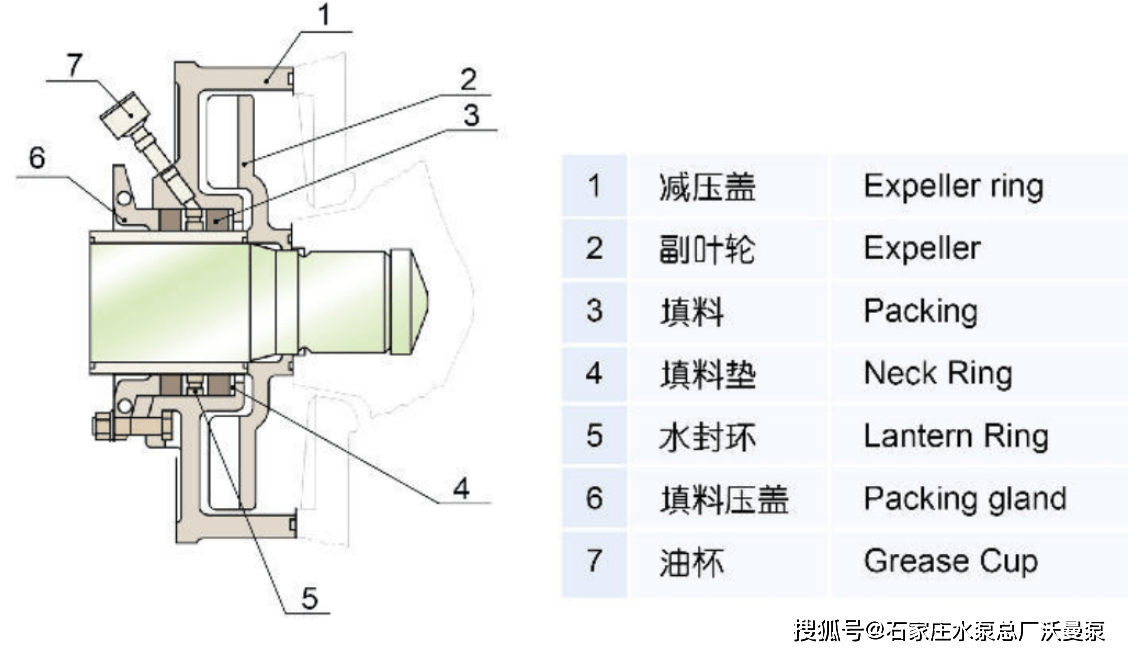 1
7
2
3
6
4
5

| 1 | 减压盖 | Expeller ring |
|---|---|---|
| 2 | 副叶轮 | Expeller |
| 3 | 填料 | Packing |
| 4 | 填料垫 | Neck Ring |
| 5 | 水封环 | Lantern Ring |
| 6 | 填料压盖 | Packing gland |
| 7 | 油杯 | Grease Cup |

搜狐号@石家庄水泵总厂沃曼泵