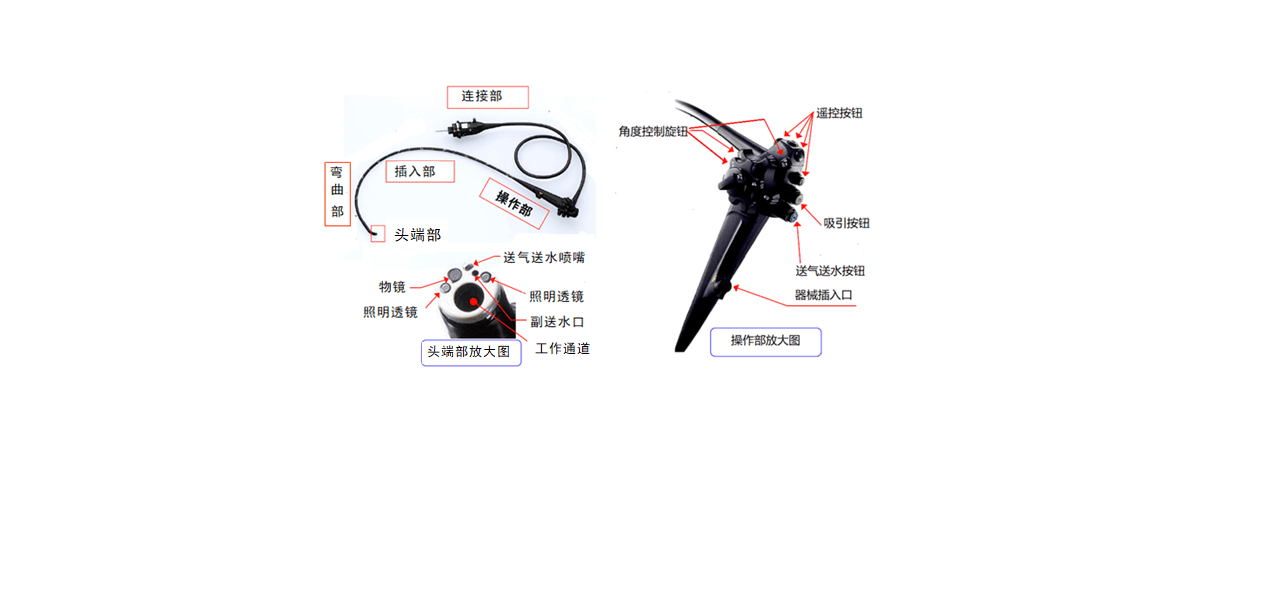 连接部

弯曲部

插入部

操作部

头端部

送气送水喷嘴

物镜

照明透镜

照明透镜

副送水口

工作通道

头端部放大图

角度控制旋钮

遥控按钮

吸引按钮

送气送水按钮

器械插入口

操作部放大图