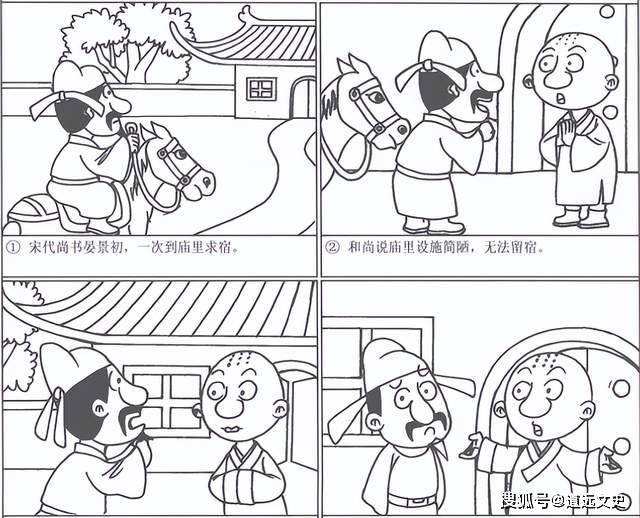 ① 宋代尚书晏景初，一次到庙里求宿。

② 和尚说庙里设施简陋，无法留宿。

搜狐号@道远文史