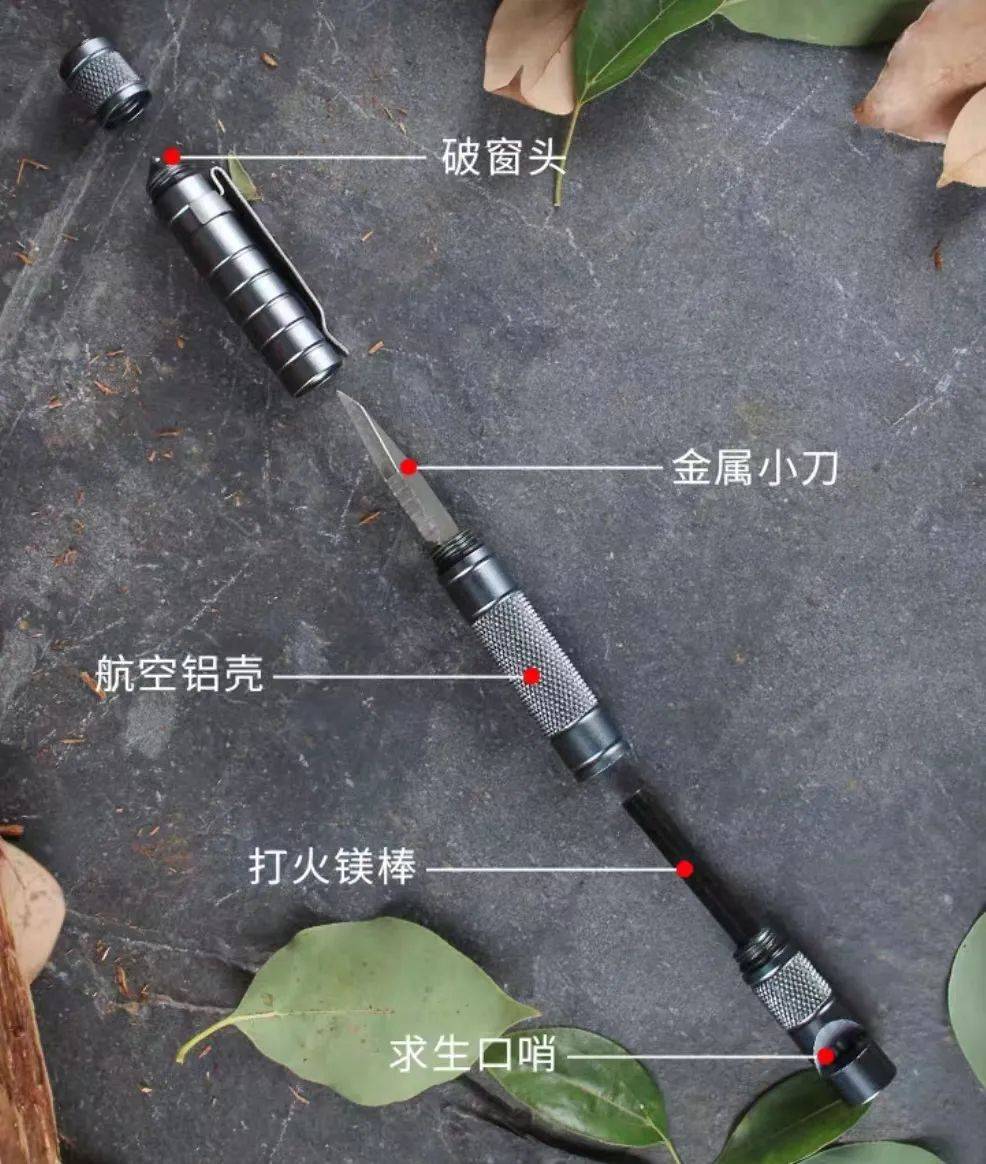 破窗头

金属小刀

航空铝壳

打火镁棒

求生口哨