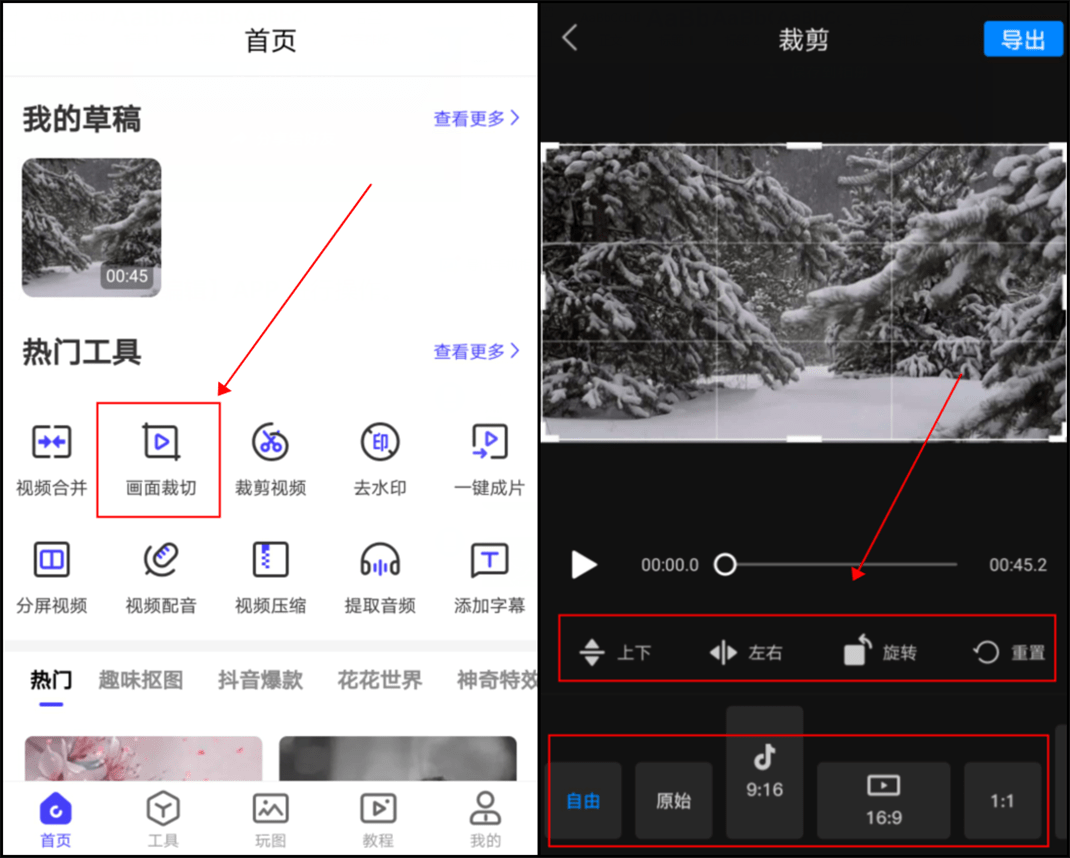 首页

我的草稿 查看更多 >

00:45

热门工具 查看更多 >

视频合并 画面裁切 裁剪视频 去水印 一键成片

分屏视频 视频配音 视频压缩 提取音频 添加字幕

热门 趣味抠图 抖音爆款 花花世界 神奇特效

首页 工具 玩图 教程 我的

裁剪 导出

00:00.0 00:45.2

上下 左右 旋转 重置

自由 原始 9:16 16:9 1:1