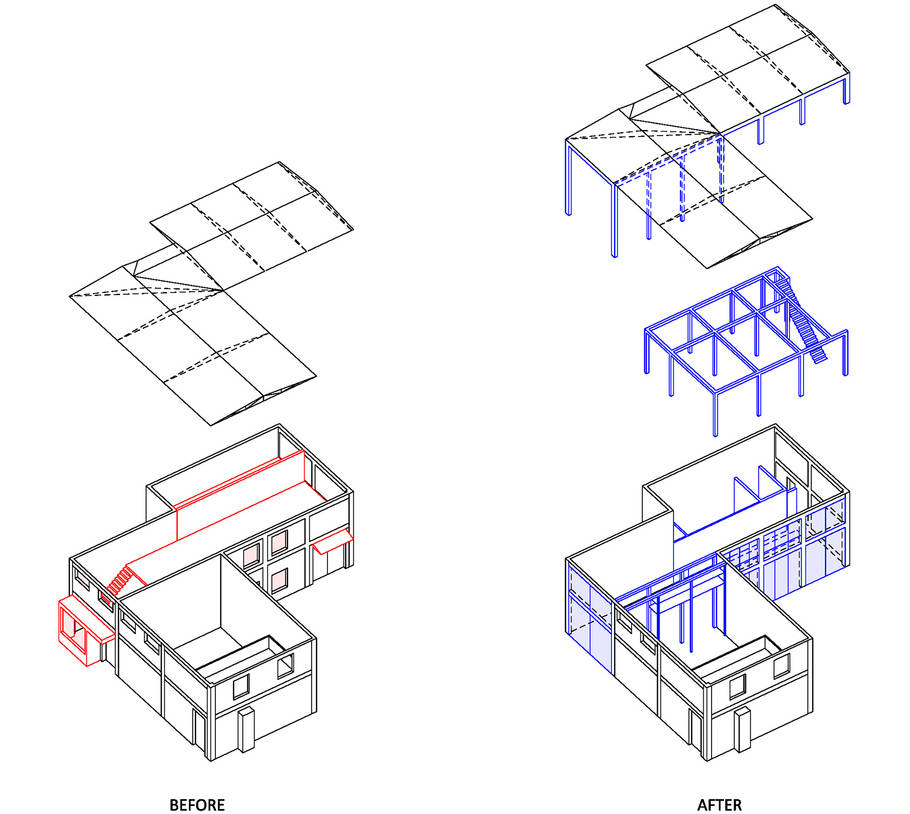 BEFORE

AFTER