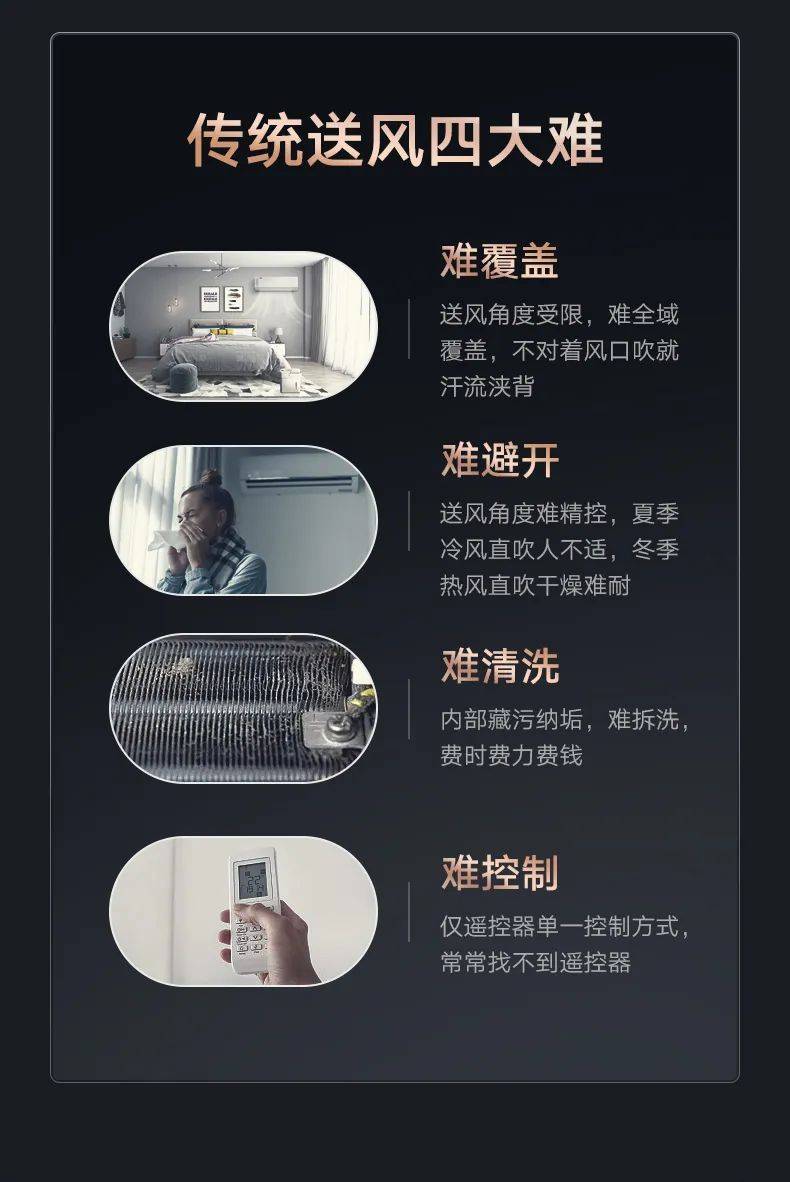 传统送风四大难

难覆盖

送风角度受限，难全域覆盖，不对着风口吹就汗流浃背

难避开

送风角度难精控，夏季冷风直吹人不适，冬季热风直吹干燥难耐

难清洗

内部藏污纳垢，难拆洗，费时费力费钱

难控制

仅遥控器单一控制方式，常常找不到遥控器