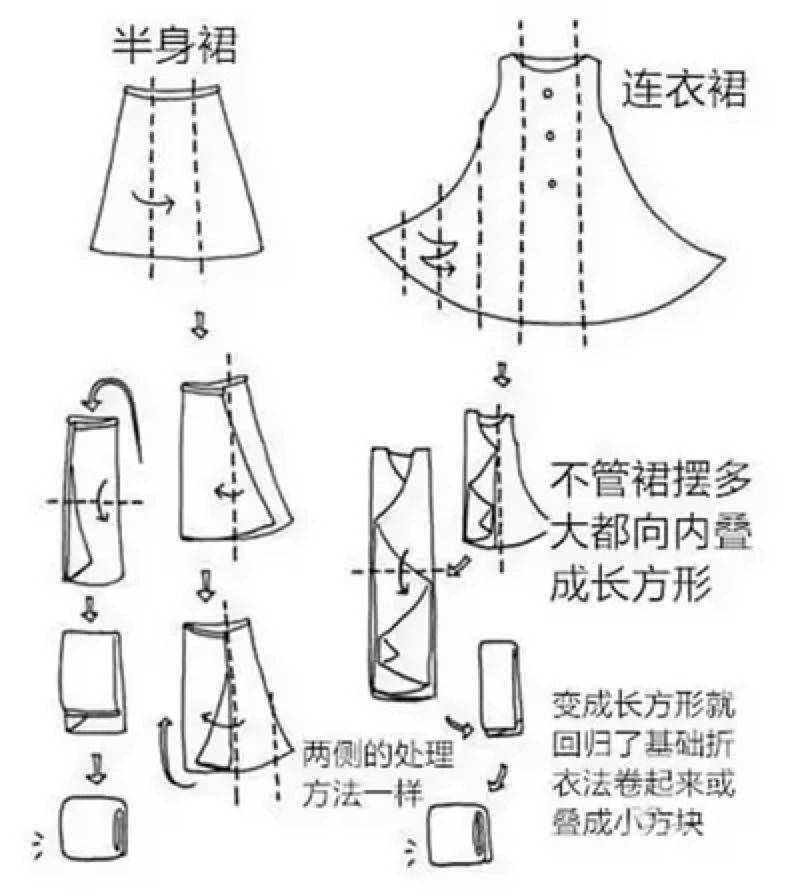 半身裙

连衣裙

不管裙摆多大都向内叠成长方形

两侧的处理方法一样

变成长方形就回归了基础折衣法卷起来或叠成小方块