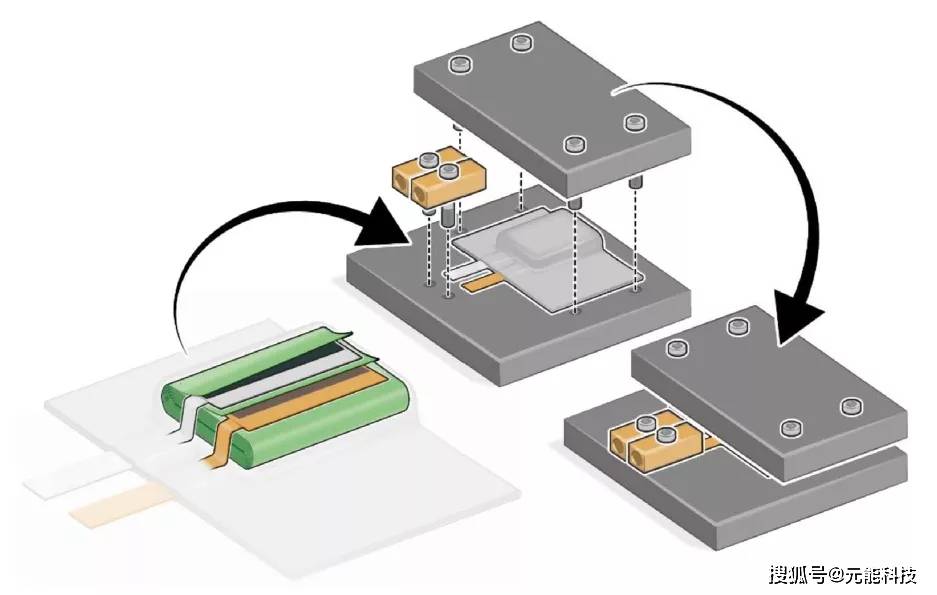 搜狐号@元能科技