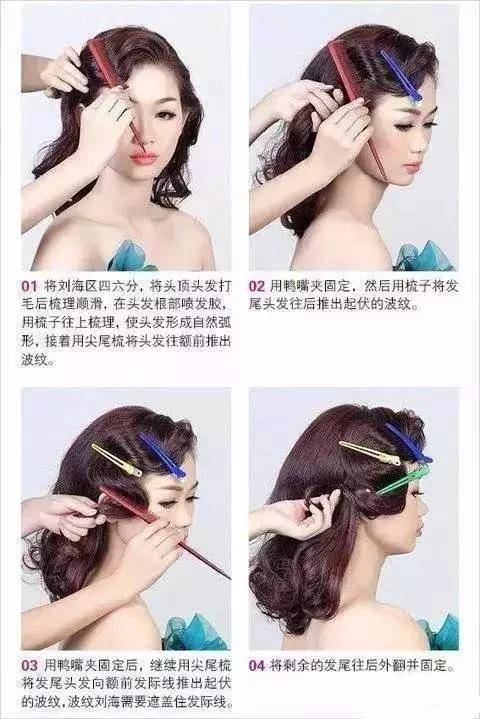 01 将刘海区四六分，将头顶头发打毛后梳理顺滑，在头发根部喷发胶，用梳子往上梳理，使头发形成自然弧形，接着用尖尾梳将头发往额前推出波纹。

02 用鸭嘴夹固定，然后用梳子将发尾头发往后推出起伏的波纹。

03 用鸭嘴夹固定后，继续用尖尾梳将发尾头发向额前发际线推出起伏的波纹，波纹刘海需要遮盖住发际线。

04 将剩余的发尾往后外翻并固定。