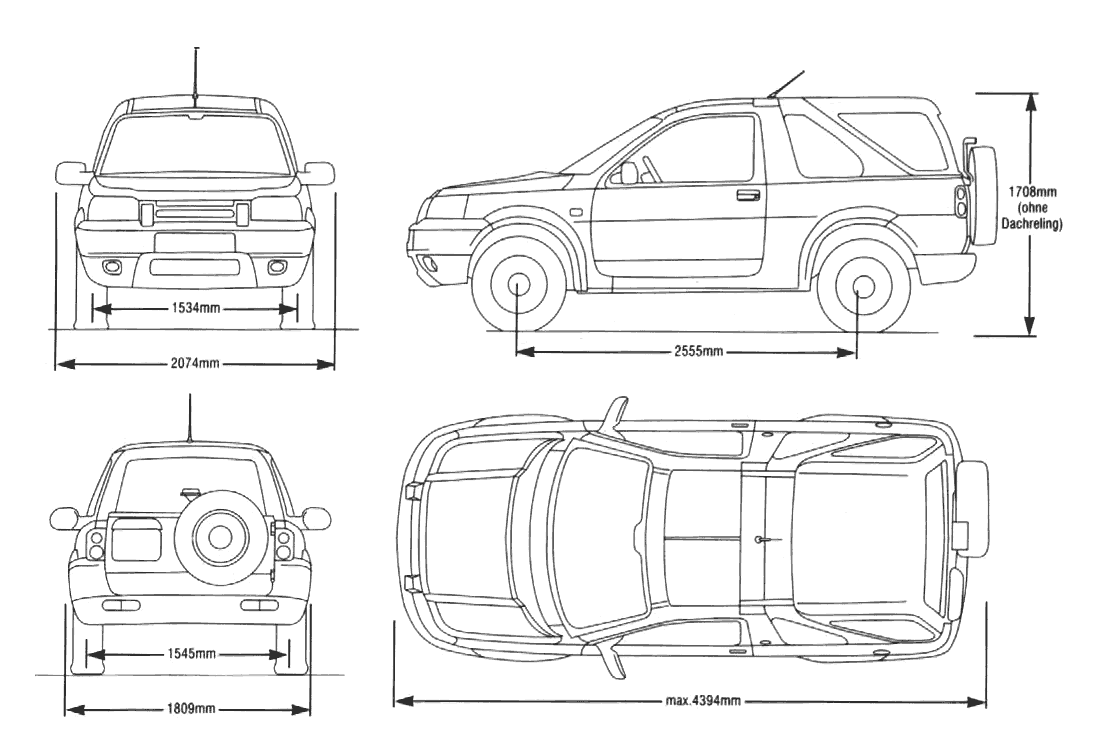 1534mm

2074mm

2555mm

1708mm (ohne Dachreling)

1545mm

1809mm

max.4394mm