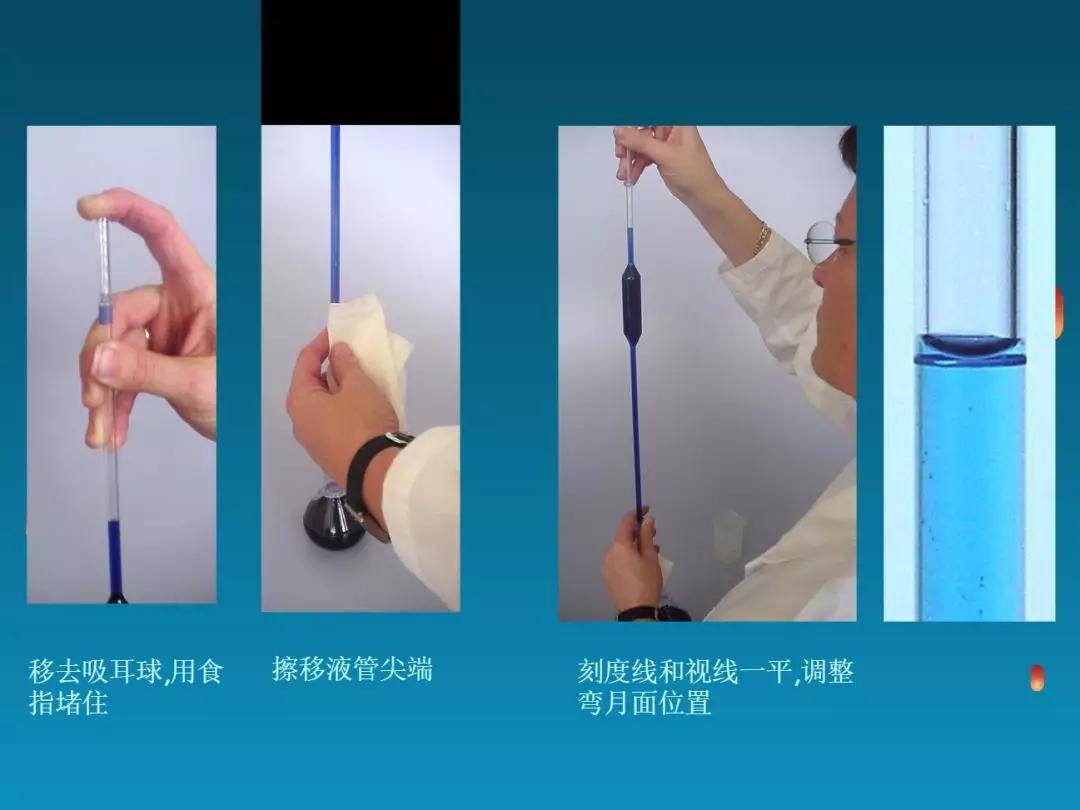 移去吸耳球,用食指堵住

擦移液管尖端

刻度线和视线一平,调整弯月面位置