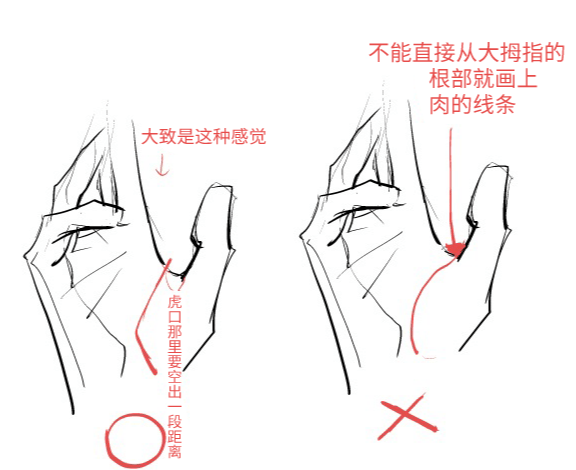 大致是这种感觉

虎口那里要空出一段距离

不能直接从大拇指的根部就画上肉的线条