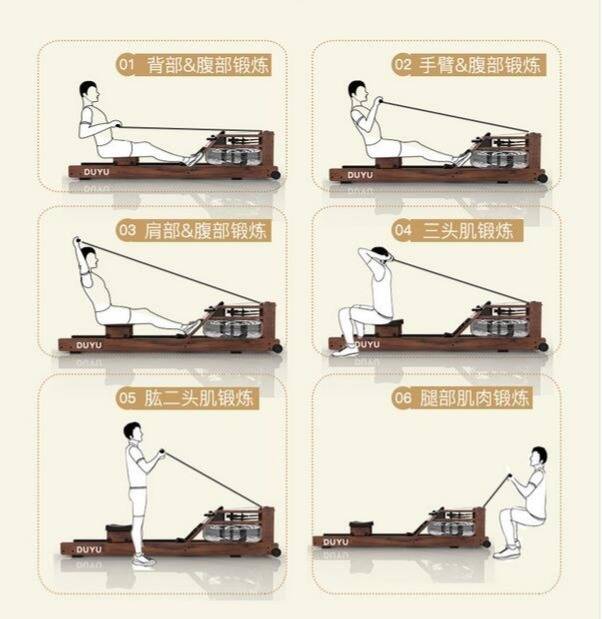 01 背部&腹部锻炼

DUYU

02 手臂&腹部锻炼

DUYU

03 肩部&腹部锻炼

DUYU

04 三头肌锻炼

DUYU

05 肱二头肌锻炼

DUYU

06 腿部肌肉锻炼

DUYU