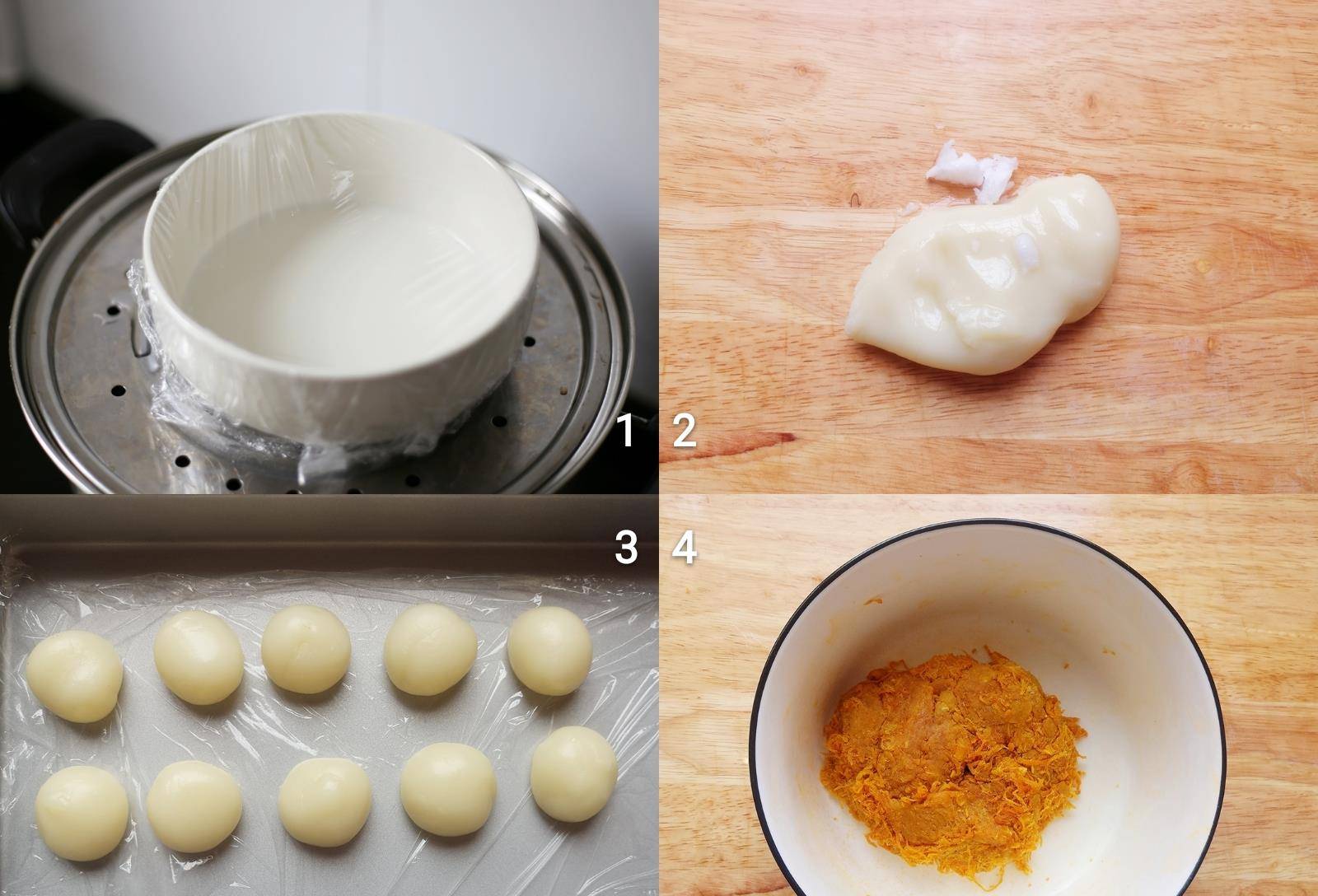 1 2
3 4