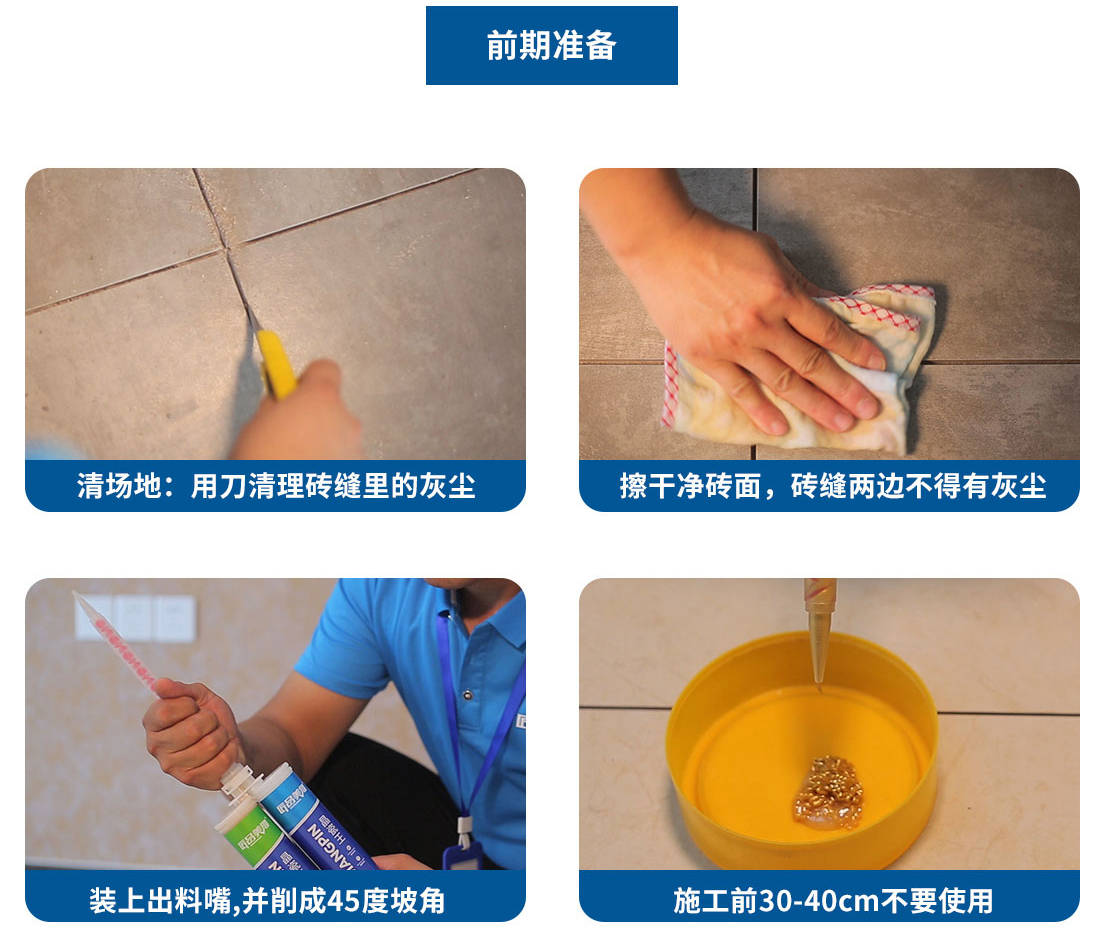 前期准备

清场地：用刀清理砖缝里的灰尘

擦干净砖面，砖缝两边不得有灰尘

装上出料嘴,并削成45度坡角

施工前30-40cm不要使用