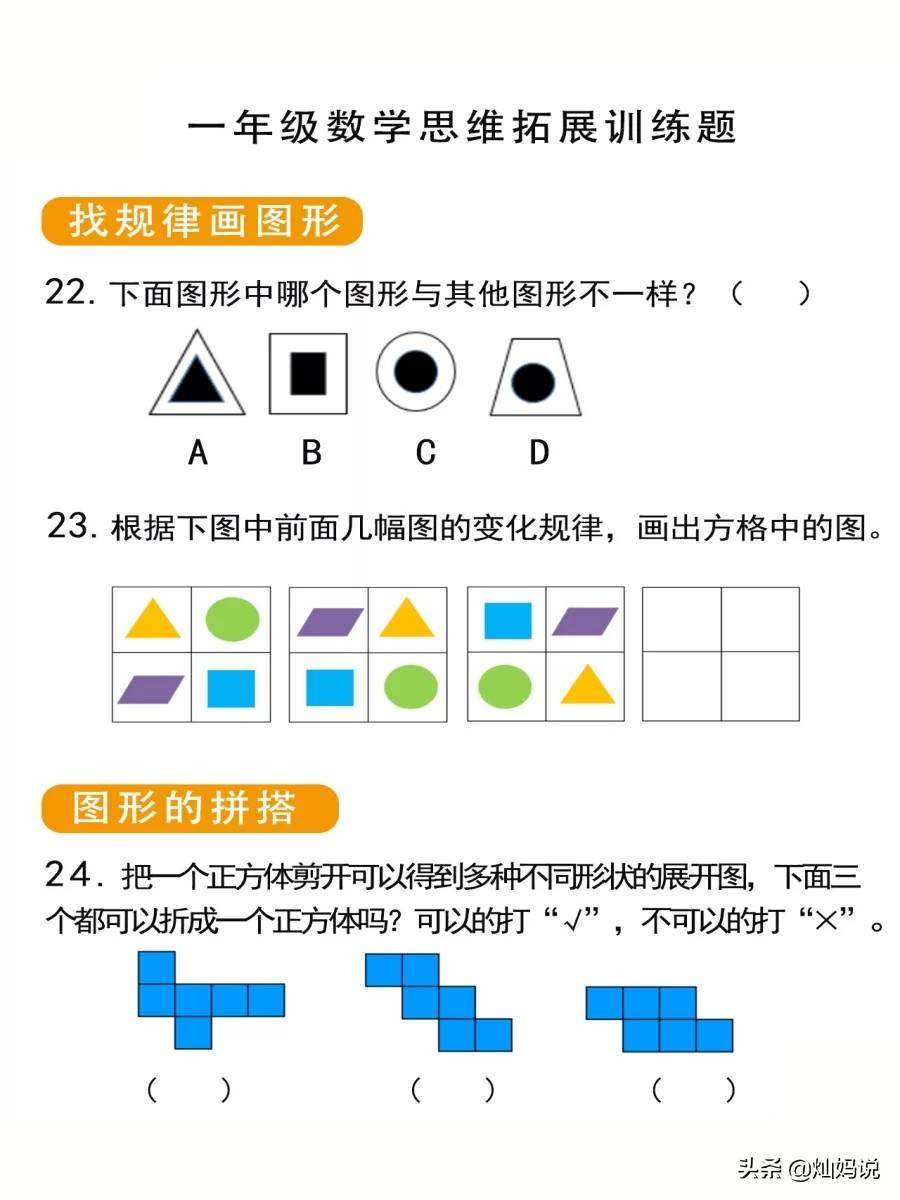 一年级数学思维拓展训练题

找规律画图形

22. 下面图形中哪个图形与其他图形不一样？（　　）

A　B　C　D

23. 根据下图中前面几幅图的变化规律，画出方格中的图。

图形的拼搭

24. 把一个正方体剪开可以得到多种不同形状的展开图，下面三个都可以折成一个正方体吗？可以的打“√”，不可以的打“×”。

（　　）　（　　）　（　　）

头条 @灿妈说